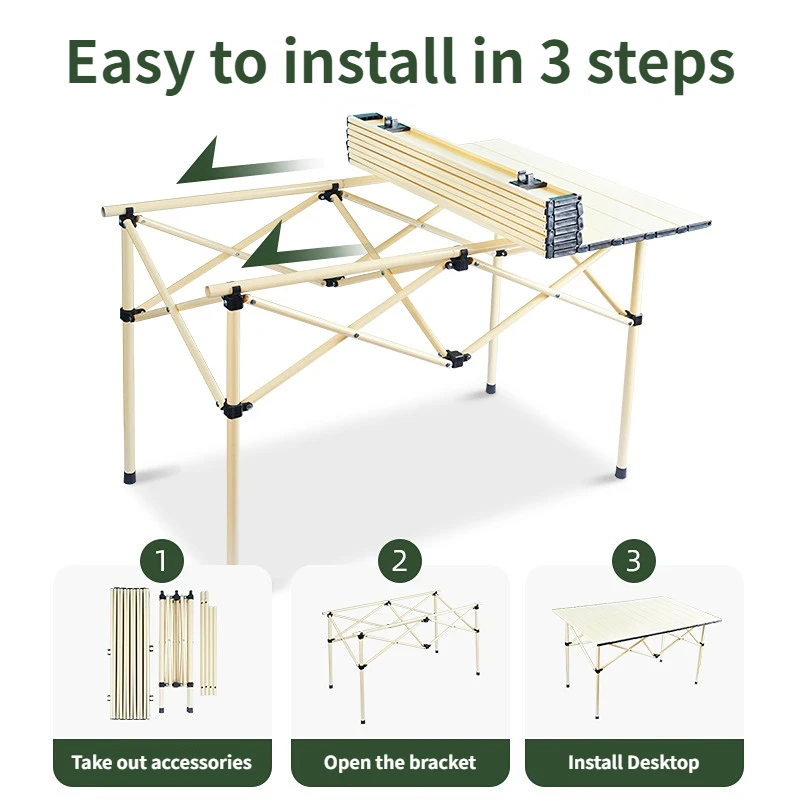 Easy to install in 3 steps

1

Take out accessories

2

Open the bracket

3

Install Desktop