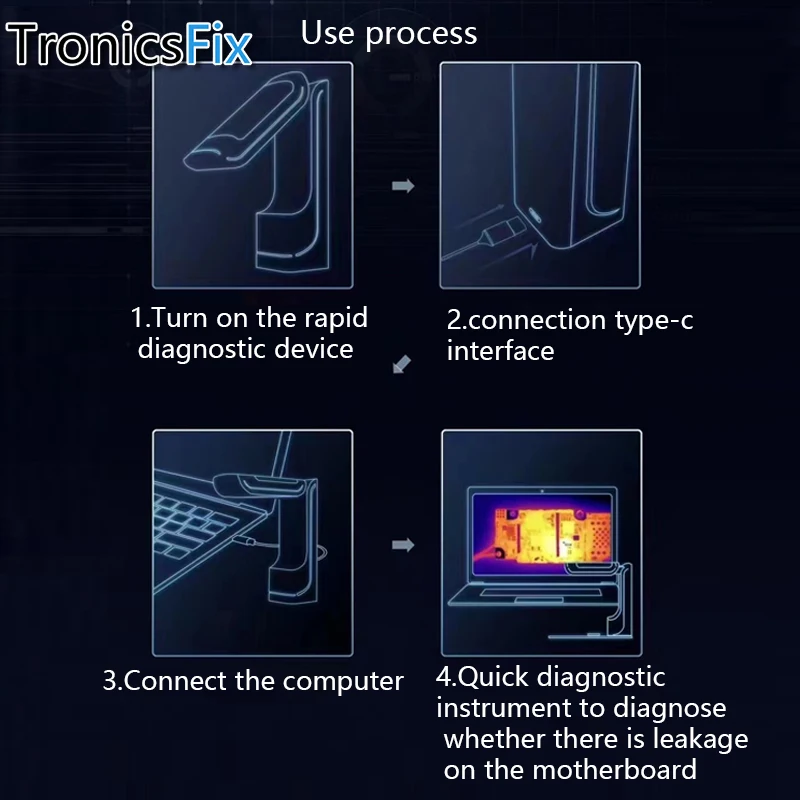 TronicsFix

Use process

1.Turn on the rapid diagnostic device

2.connection type-c interface

3.Connect the computer

4.Quick diagnostic instrument to diagnose whether there is leakage on the motherboard