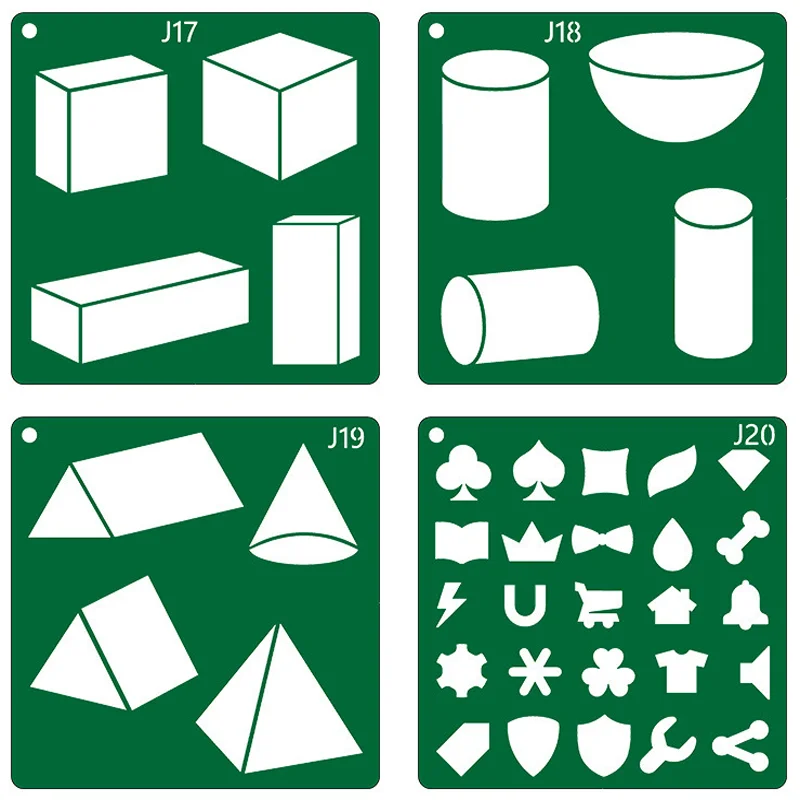 J17

J18

J19

J20