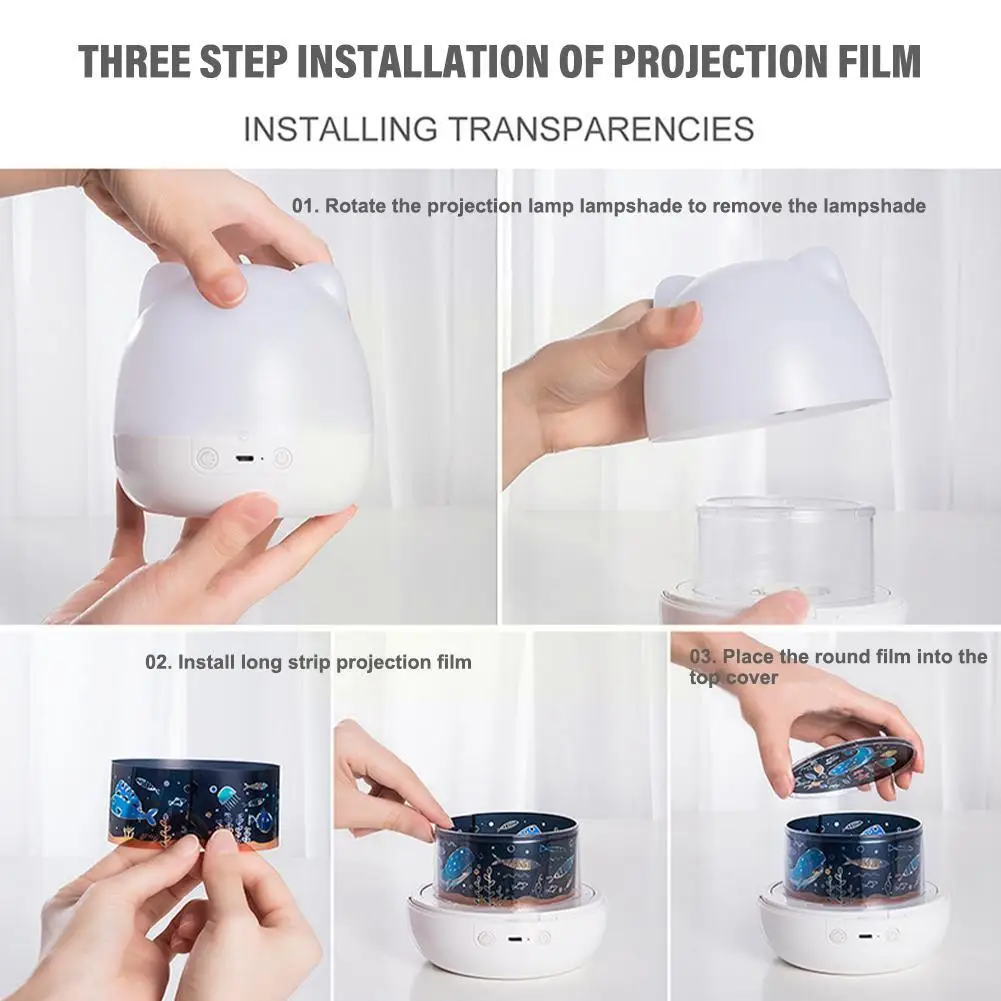 THREE STEP INSTALLATION OF PROJECTION FILM

INSTALLING TRANSPARENCIES

01. Rotate the projection lamp lampshade to remove the lampshade

02. Install long strip projection film

03. Place the round film into the top cover