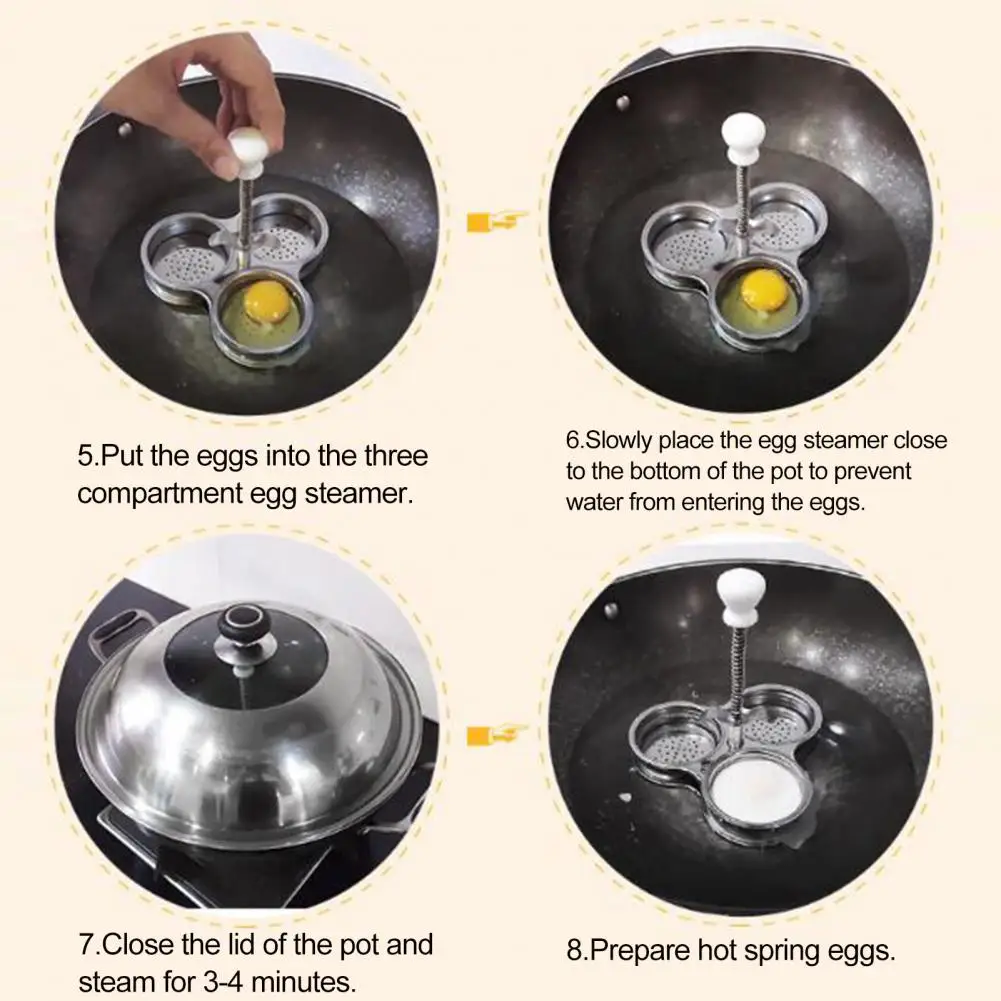 5.Put the eggs into the three compartment egg steamer.

6.Slowly place the egg steamer close to the bottom of the pot to prevent water from entering the eggs.

7.Close the lid of the pot and steam for 3-4 minutes.

8.Prepare hot spring eggs.