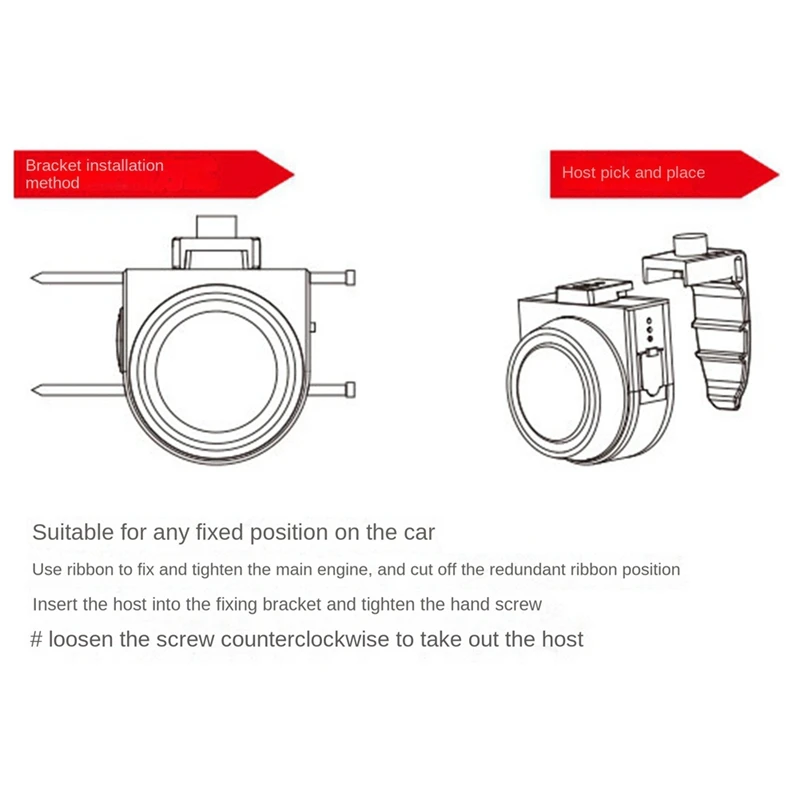 Bracket installation method

Host pick and place

Suitable for any fixed position on the car

Use ribbon to fix and tighten the main engine, and cut off the redundant ribbon position

Insert the host into the fixing bracket and tighten the hand screw

# loosen the screw counterclockwise to take out the host