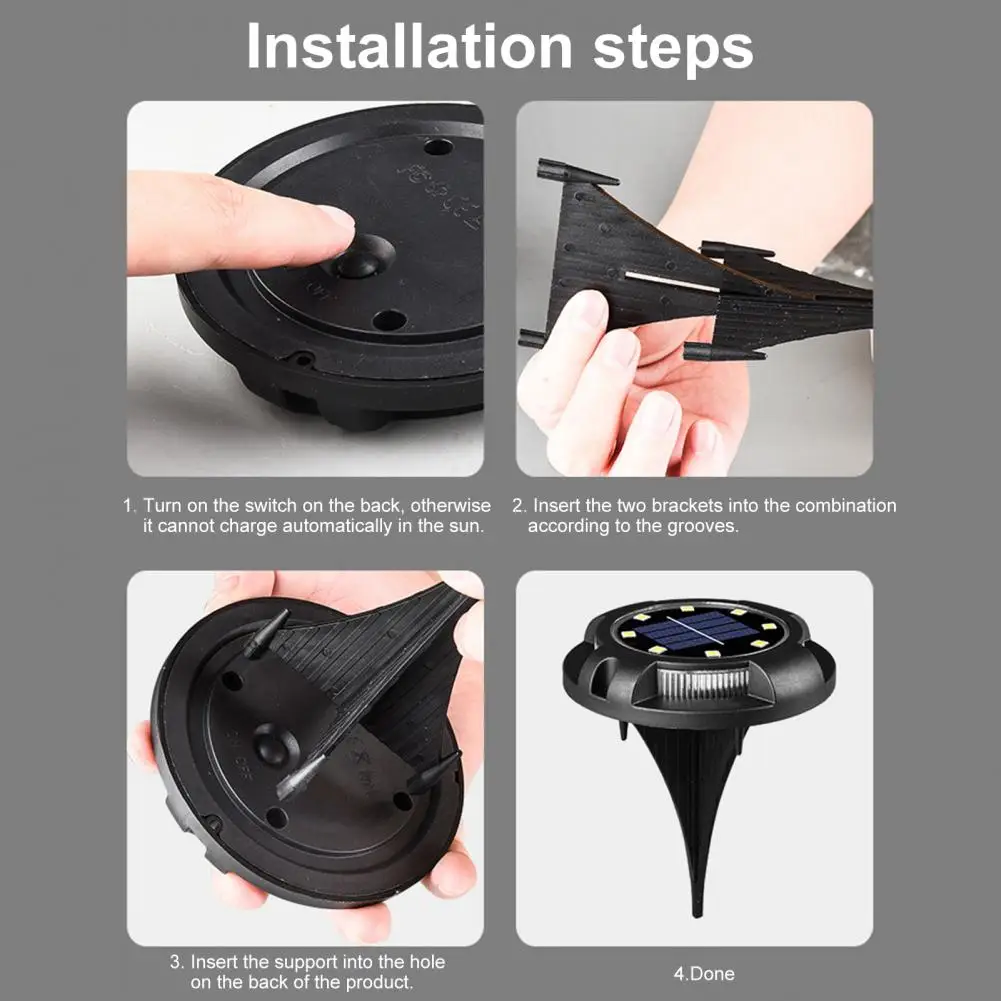 Installation steps

1. Turn on the switch on the back, otherwise it cannot charge automatically in the sun.

2. Insert the two brackets into the combination according to the grooves.

3. Insert the support into the hole on the back of the product.

4.Done