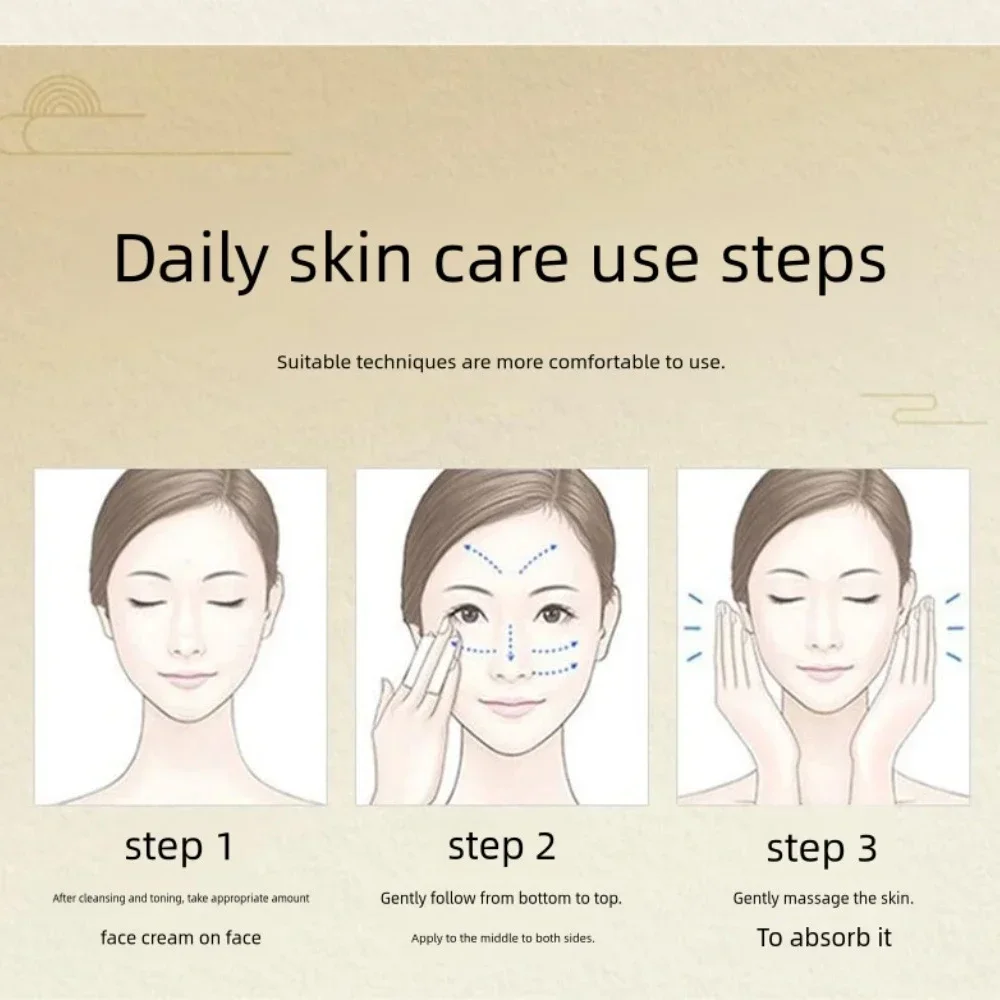 Daily skin care use steps

Suitable techniques are more comfortable to use.

step 1

After cleansing and toning, take appropriate amount

face cream on face

step 2

Gently follow from bottom to top.

Apply to the middle to both sides.

step 3

Gently massage the skin.

To absorb it