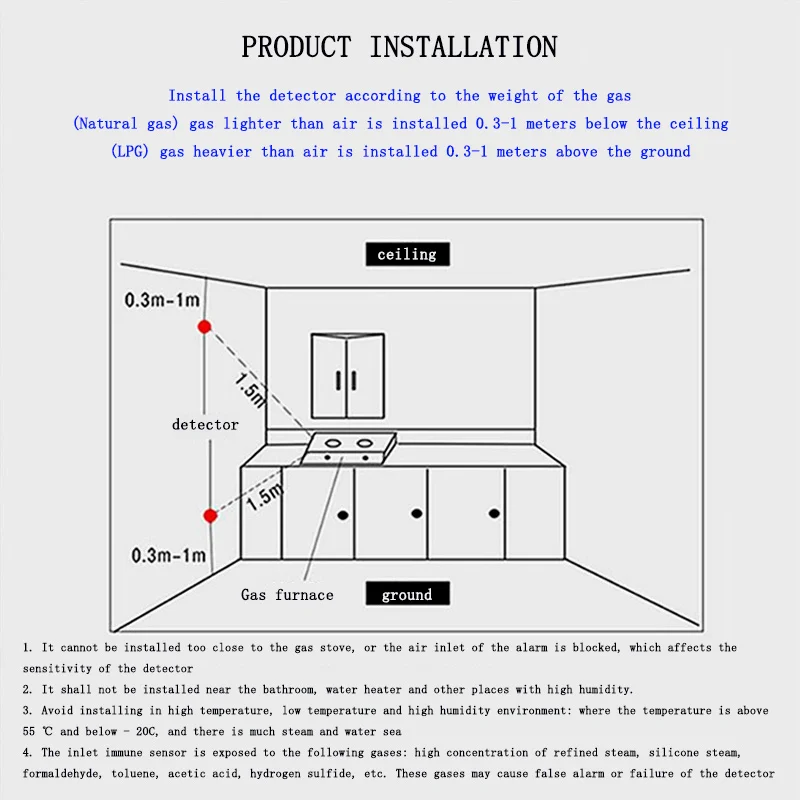 PRODUCT INSTALLATION

Install the detector according to the weight of the gas
(Natural gas) gas lighter than air is installed 0.3-1 meters below the ceiling
(LPG) gas heavier than air is installed 0.3-1 meters above the ground

ceiling

0.3m-1m

1.5m

detector

1.5m

0.3m-1m

Gas furnace

ground

1. It cannot be installed too close to the gas stove, or the air inlet of the alarm is blocked, which affects the sensitivity of the detector
2. It shall not be installed near the bathroom, water heater and other places with high humidity.
3. Avoid installing in high temperature, low temperature and high humidity environment: where the temperature is above 55 ℃ and below - 20C, and there is much steam and water sea
4. The inlet immune sensor is exposed to the following gases: high concentration of refined steam, silicone steam, formaldehyde, toluene, acetic acid, hydrogen sulfide, etc. These gases may cause false alarm or failure of the detector