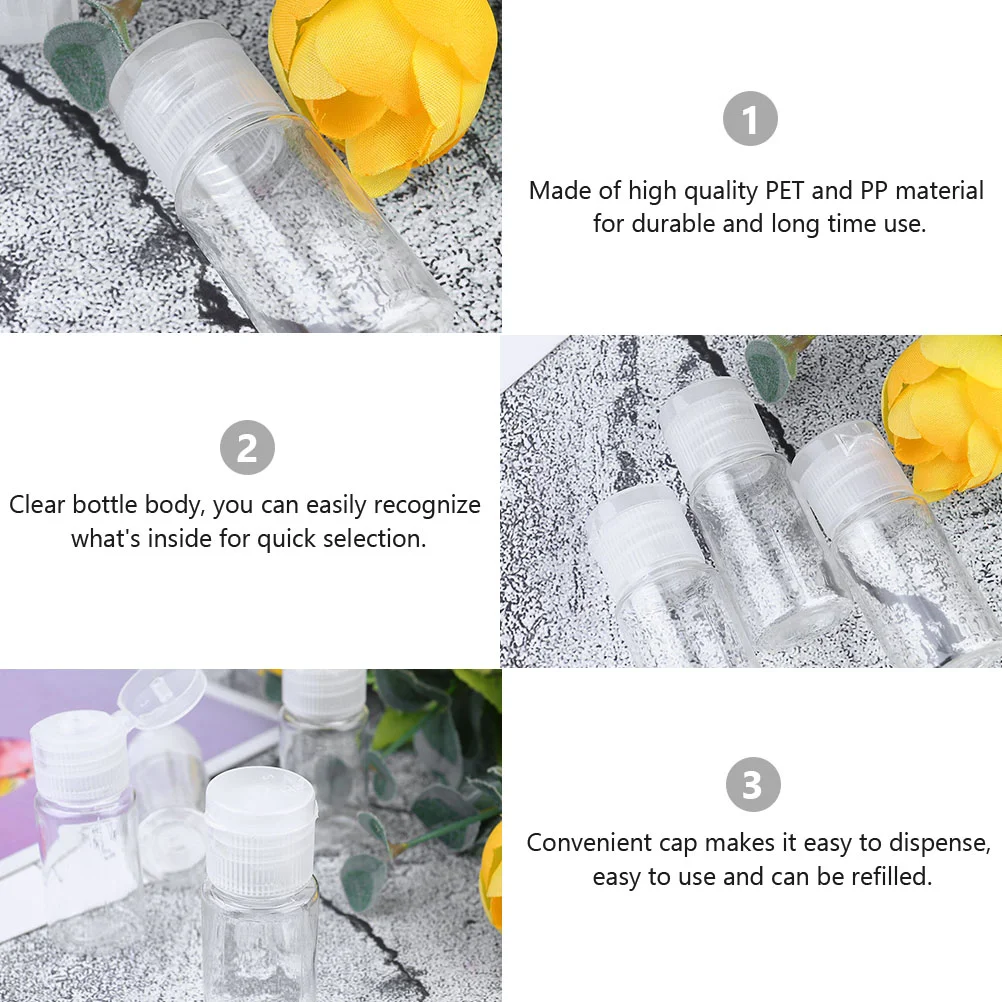 1

Made of high quality PET and PP material for durable and long time use.

2

Clear bottle body, you can easily recognize what's inside for quick selection.

3

Convenient cap makes it easy to dispense, easy to use and can be refilled.