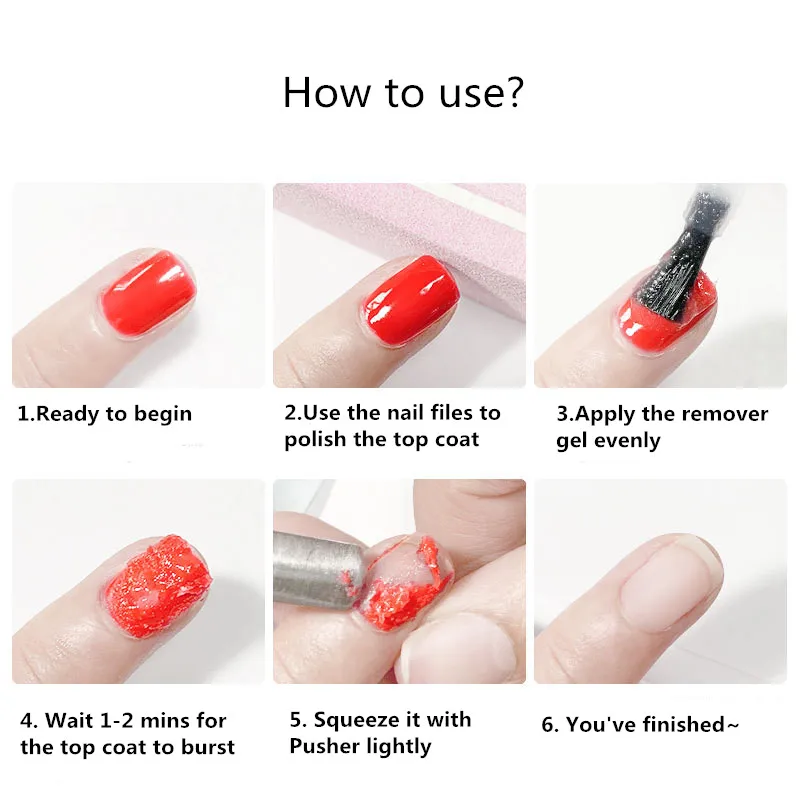 How to use?

1.Ready to begin

2.Use the nail files to polish the top coat

3.Apply the remover gel evenly

4. Wait 1-2 mins for the top coat to burst

5. Squeeze it with Pusher lightly

6. You've finished~