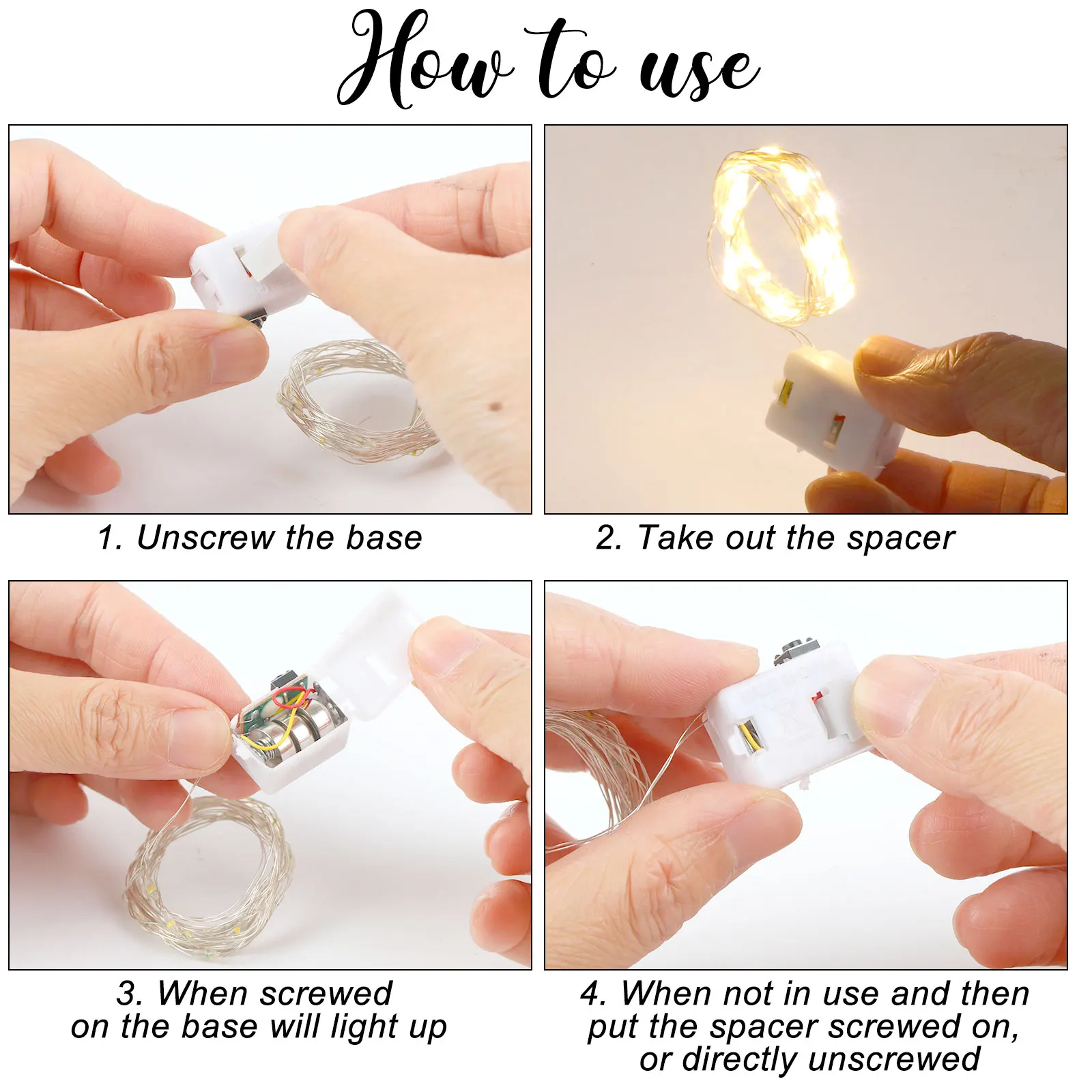 How to use

1. Unscrew the base

2. Take out the spacer

3. When screwed on the base will light up

4. When not in use and then put the spacer screwed on, or directly unscrewed