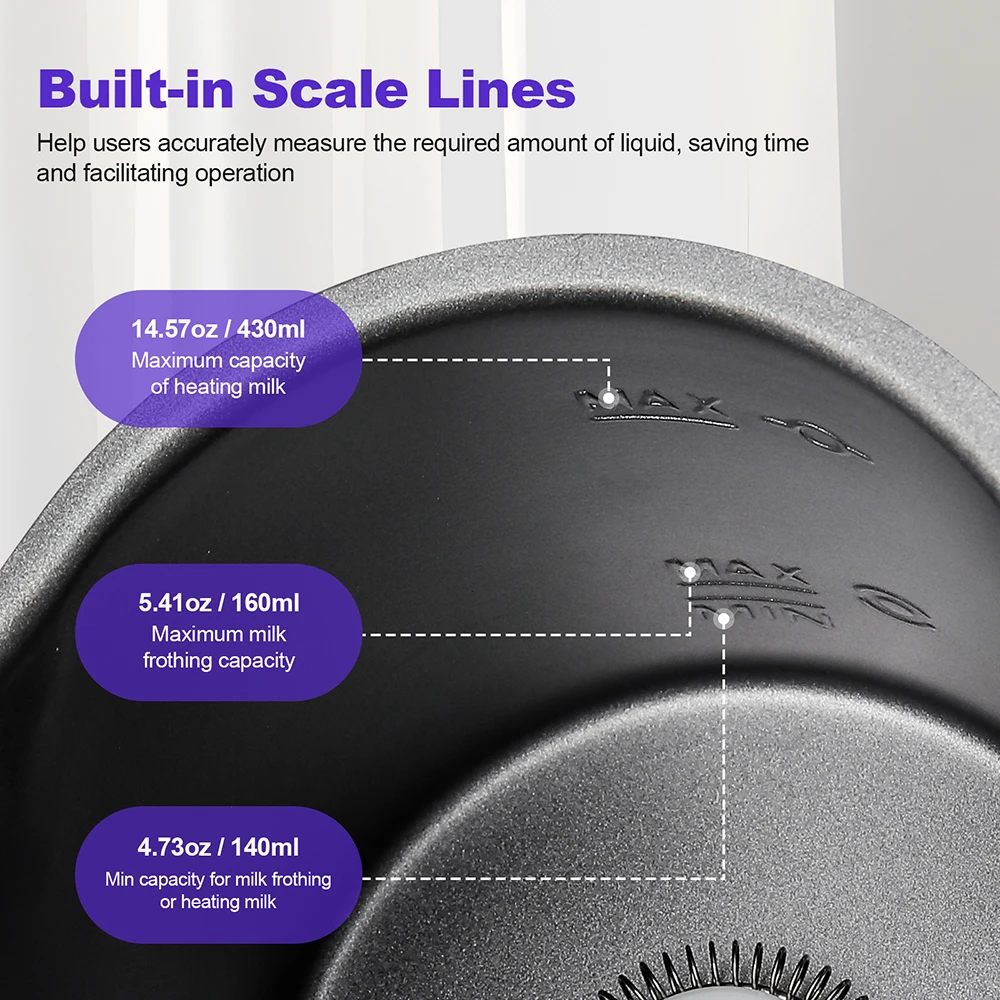 Built-in Scale Lines

Help users accurately measure the required amount of liquid, saving time and facilitating operation

14.57oz / 430ml
Maximum capacity of heating milk

MAX

5.41oz / 160ml
Maximum milk frothing capacity

MAX
MIN

4.73oz / 140ml
Min capacity for milk frothing or heating milk