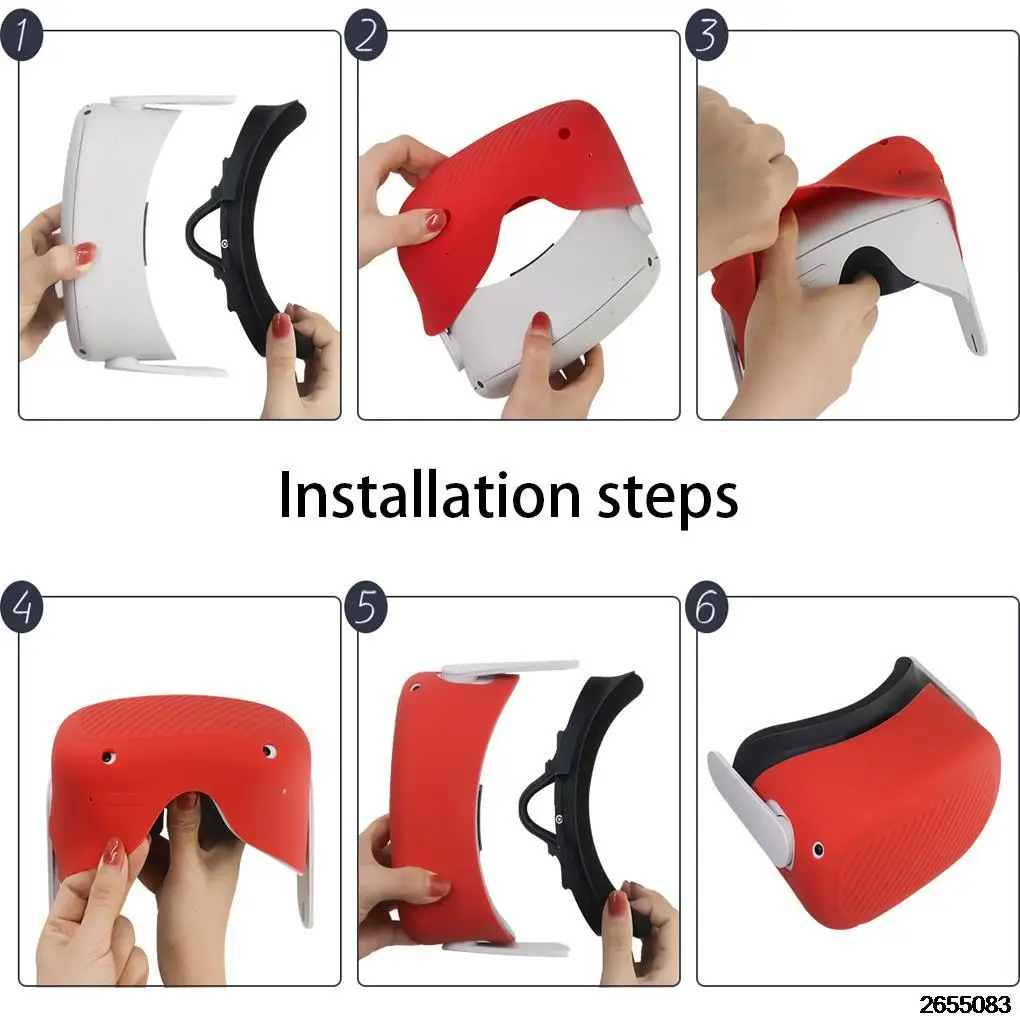 1

2

3

Installation steps

4

5

6

2655083