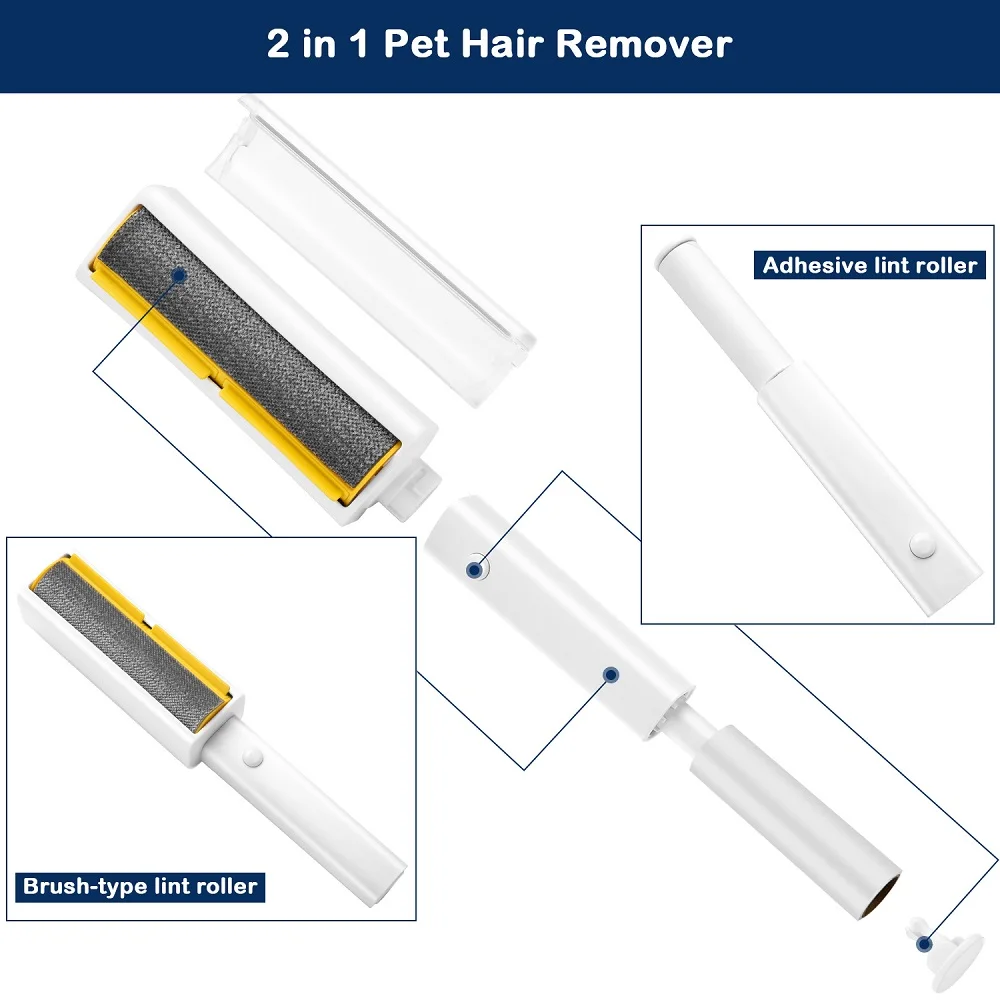 2 in 1 Pet Hair Remover

Adhesive lint roller

Brush-type lint roller