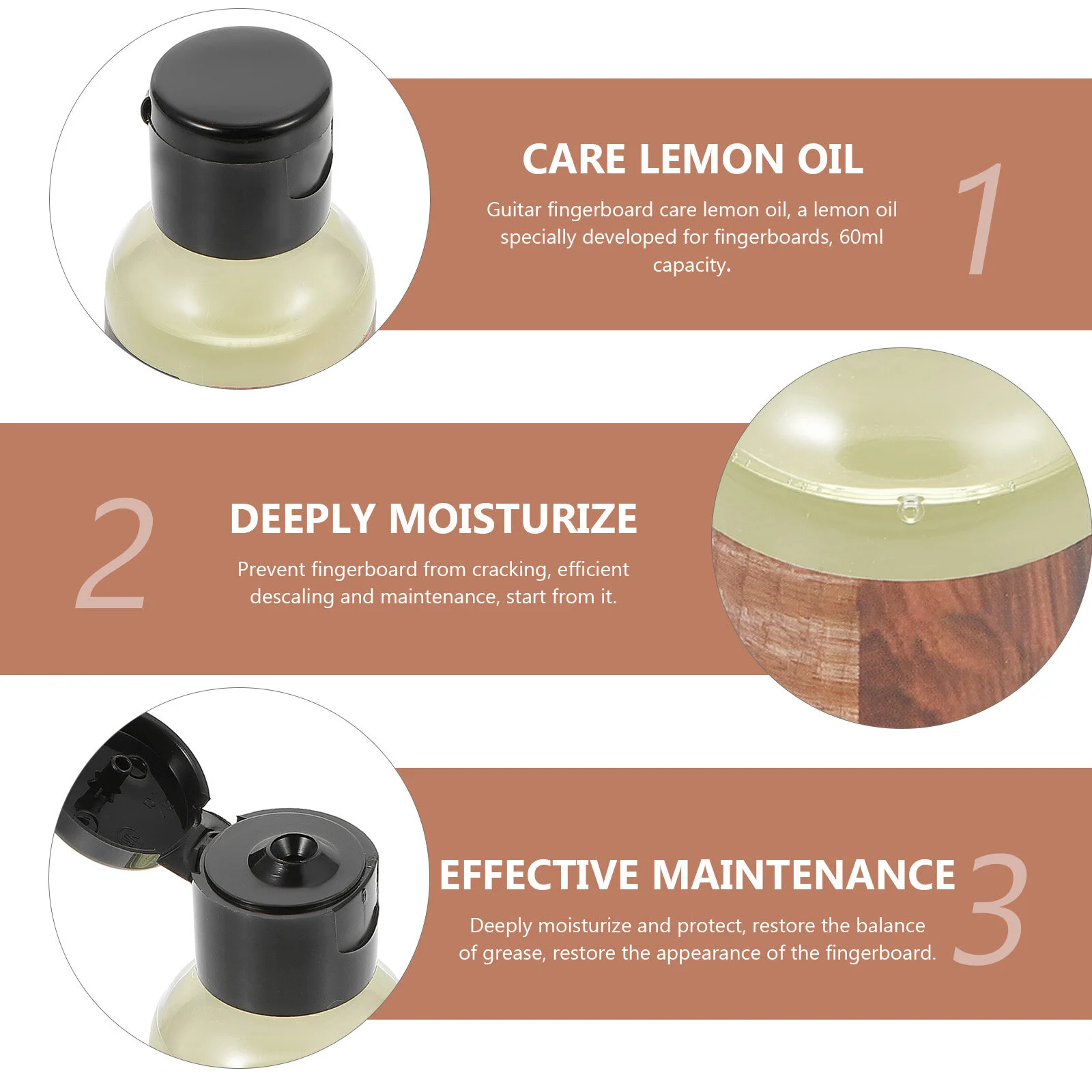 CARE LEMON OIL

Guitar fingerboard care lemon oil, a lemon oil specially developed for fingerboards, 60ml capacity.

1

2

DEEPLY MOISTURIZE

Prevent fingerboard from cracking, efficient descaling and maintenance, start from it.

EFFECTIVE MAINTENANCE

Deeply moisturize and protect, restore the balance of grease, restore the appearance of the fingerboard.

3