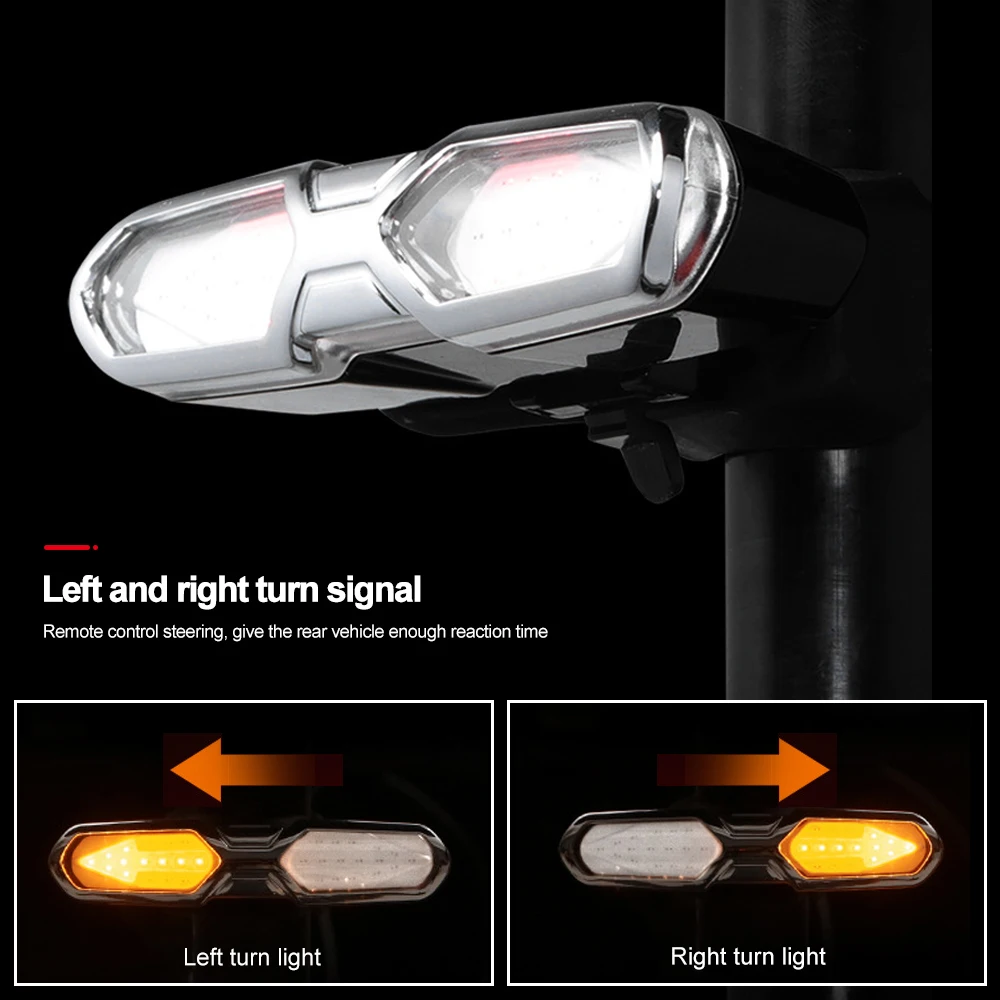 Left and right turn signal

Remote control steering, give the rear vehicle enough reaction time

Left turn light

Right turn light