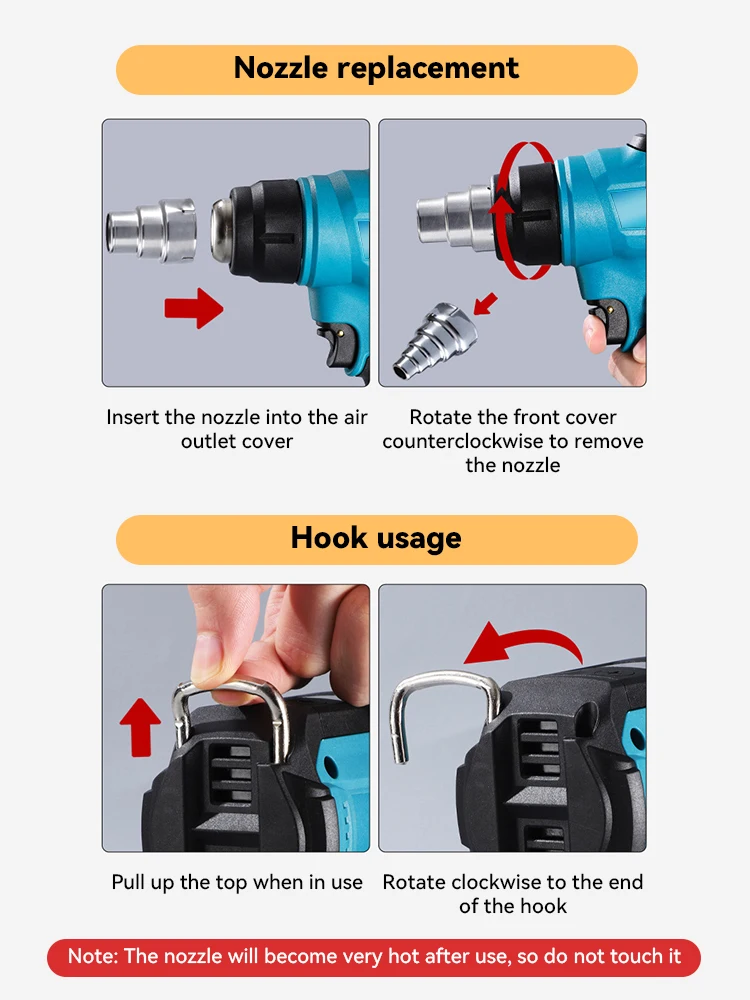 Nozzle replacement

Insert the nozzle into the air outlet cover

Rotate the front cover counterclockwise to remove the nozzle

Hook usage

Pull up the top when in use

Rotate clockwise to the end of the hook

Note: The nozzle will become very hot after use, so do not touch it