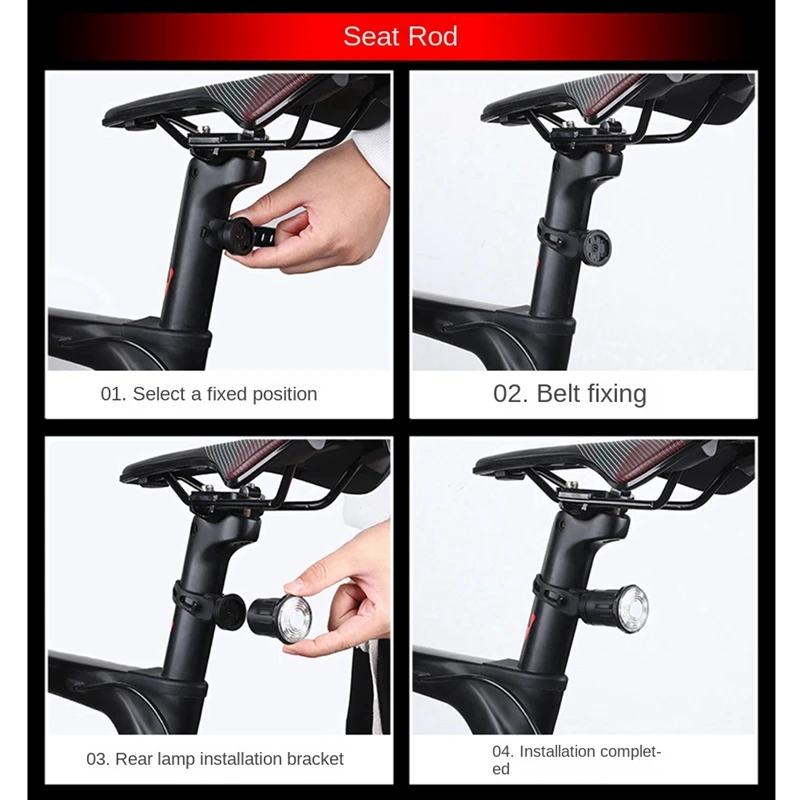 Seat Rod

01. Select a fixed position

02. Belt fixing

03. Rear lamp installation bracket

04. Installation completed