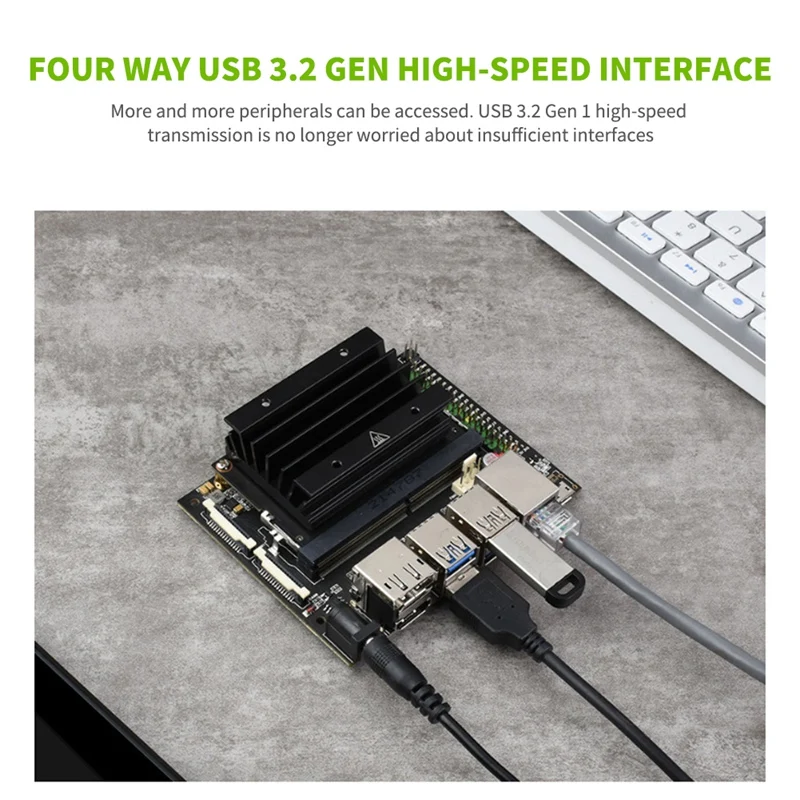 FOUR WAY USB 3.2 GEN HIGH-SPEED INTERFACE

More and more peripherals can be accessed. USB 3.2 Gen 1 high-speed transmission is no longer worried about insufficient interfaces