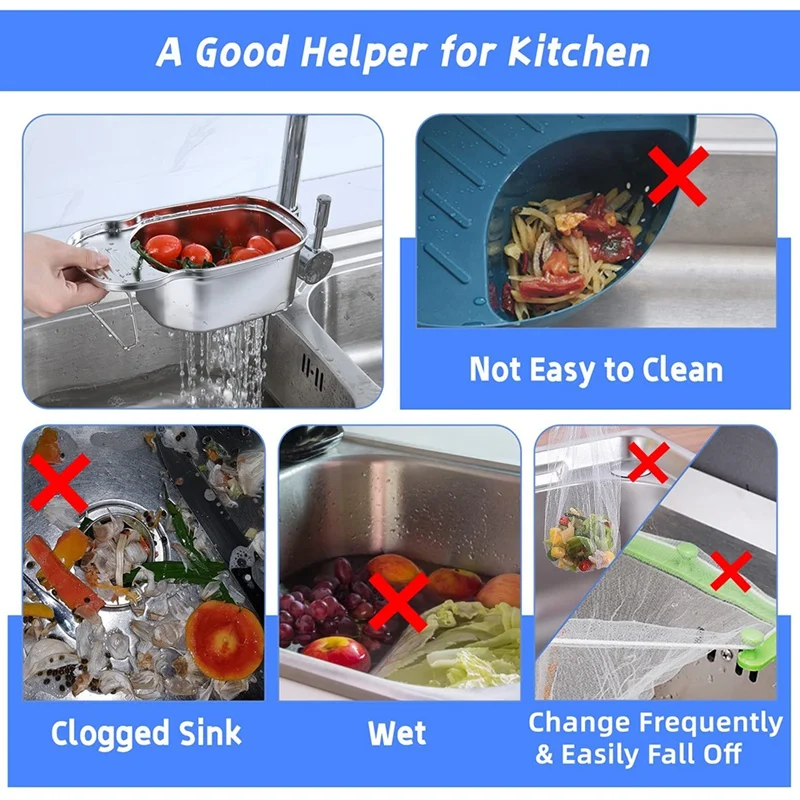 A Good Helper for Kitchen

Not Easy to Clean

Clogged Sink

Wet

Change Frequently & Easily Fall Off