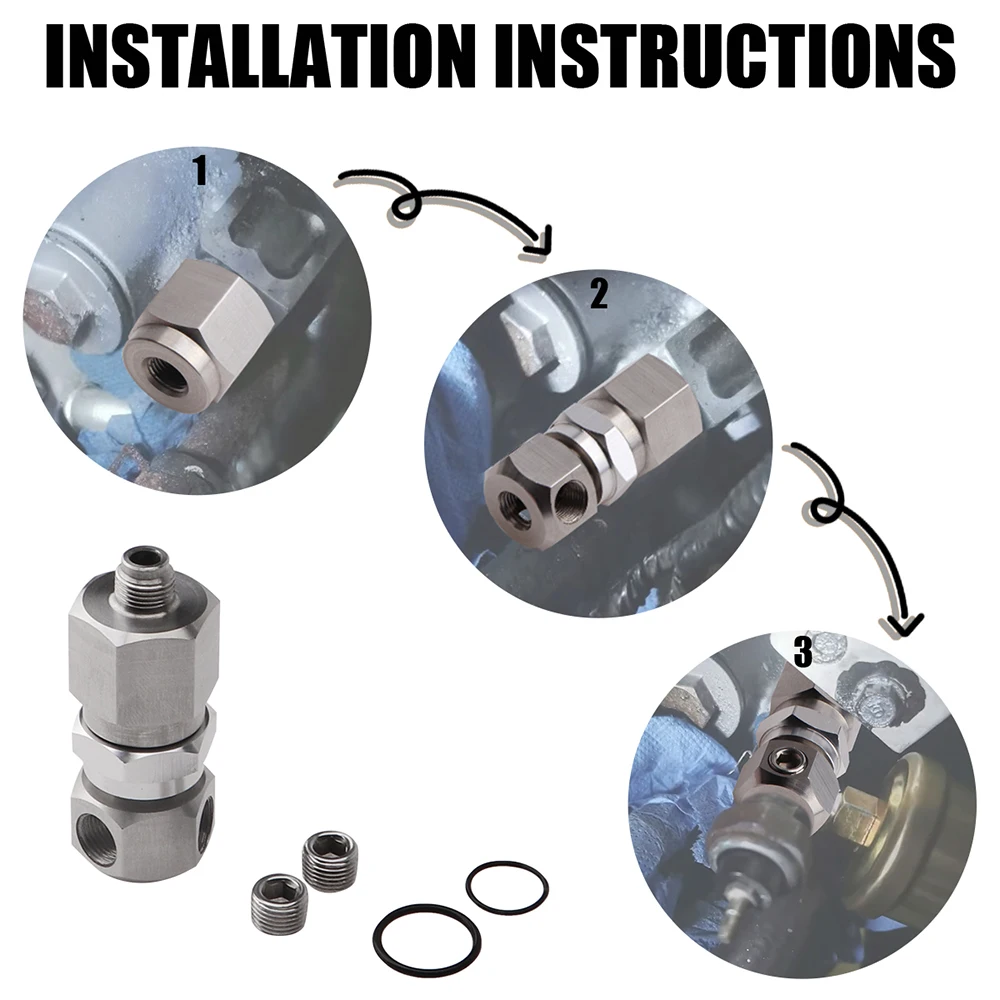 INSTALLATION INSTRUCTIONS

1

2

3