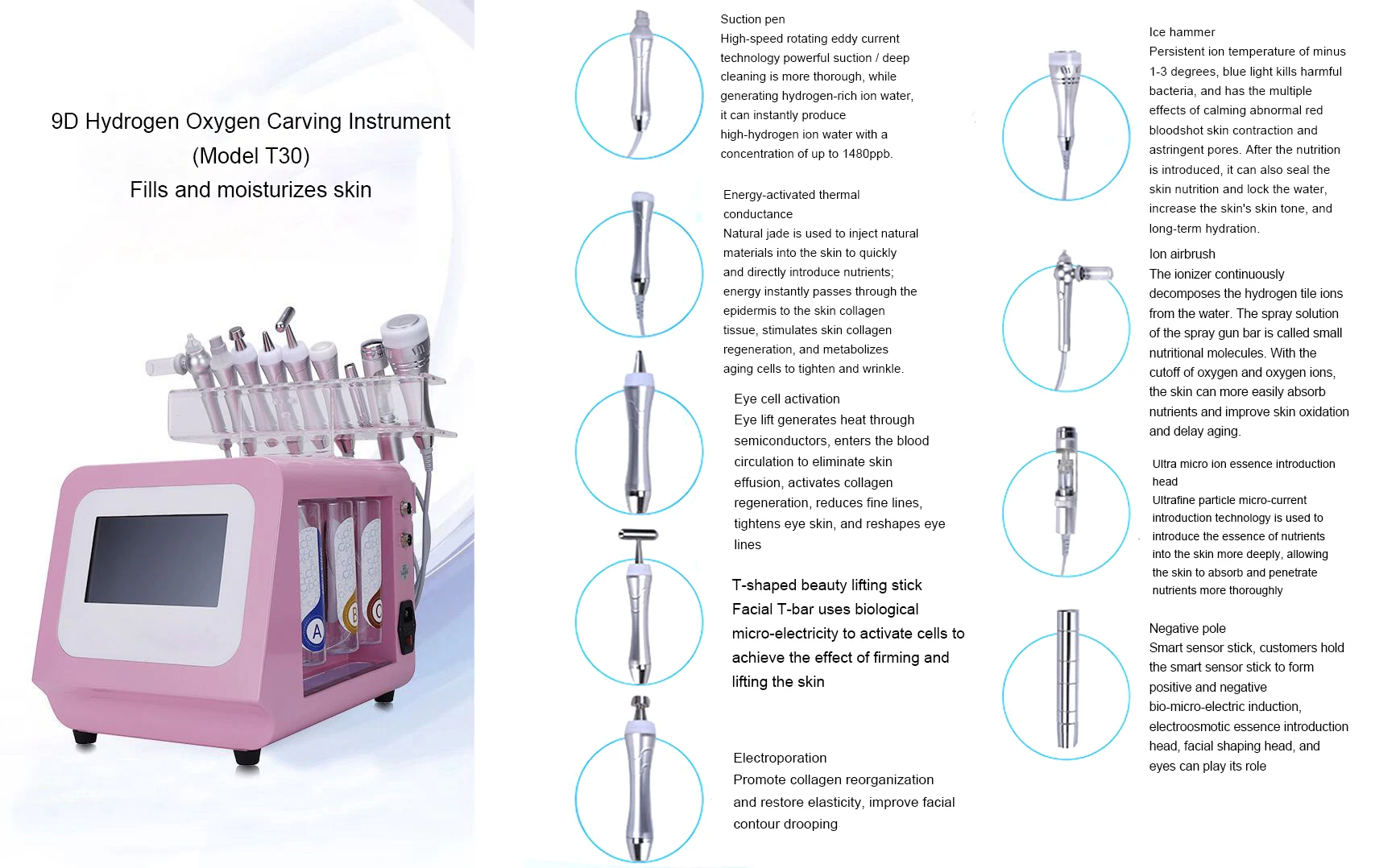 9D Hydrogen Oxygen Carving Instrument
(Model T30)
Fills and moisturizes skin

A B C

Suction pen
High-speed rotating eddy current technology powerful suction / deep cleaning is more thorough, while generating hydrogen-rich ion water, it can instantly produce high-hydrogen ion water with a concentration of up to 1480ppb.

Energy-activated thermal conductance
Natural jade is used to inject natural materials into the skin to quickly and directly introduce nutrients; energy instantly passes through the epidermis to the skin collagen tissue, stimulates skin collagen regeneration, and metabolizes aging cells to tighten and wrinkle.

Eye cell activation
Eye lift generates heat through semiconductors, enters the blood circulation to eliminate skin effusion, activates collagen regeneration, reduces fine lines, tightens eye skin, and reshapes eye lines

T-shaped beauty lifting stick
Facial T-bar uses biological micro-electricity to activate cells to achieve the effect of firming and lifting the skin

Electroporation
Promote collagen reorganization and restore elasticity, improve facial contour drooping

Ice hammer
Persistent ion temperature of minus 1-3 degrees, blue light kills harmful bacteria, and has the multiple effects of calming abnormal red bloodshot skin contraction and astringent pores. After the nutrition is introduced, it can also seal the skin nutrition and lock the water, increase the skin's skin tone, and long-term hydration.

Ion airbrush
The ionizer continuously decomposes the hydrogen tile ions from the water. The spray solution of the spray gun bar is called small nutritional molecules. With the cutoff of oxygen and oxygen ions, the skin can more easily absorb nutrients and improve skin oxidation and delay aging.

Ultra micro ion essence introduction head
Ultrafine particle micro-current introduction technology is used to introduce the essence of nutrients into the skin more deeply, allowing the skin to absorb and penetrate nutrients more thoroughly

Negative pole
Smart sensor stick, customers hold the smart sensor stick to form positive and negative bio-micro-electric induction, electroosmotic essence introduction head, facial shaping head, and eyes can play its role