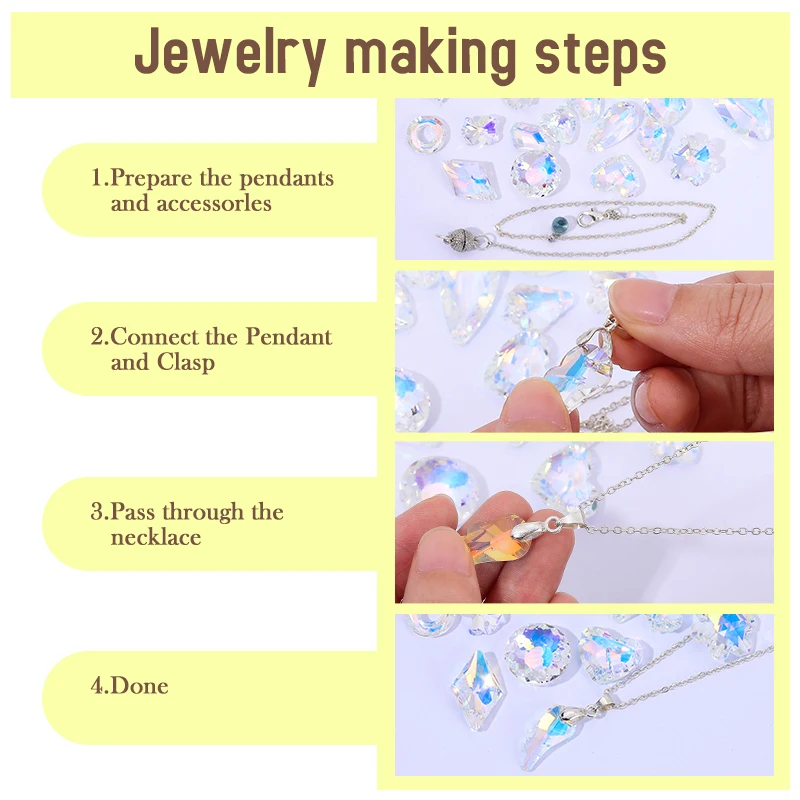 Jewelry making steps

1.Prepare the pendants and accessorles

2.Connect the Pendant and Clasp

3.Pass through the necklace

4.Done