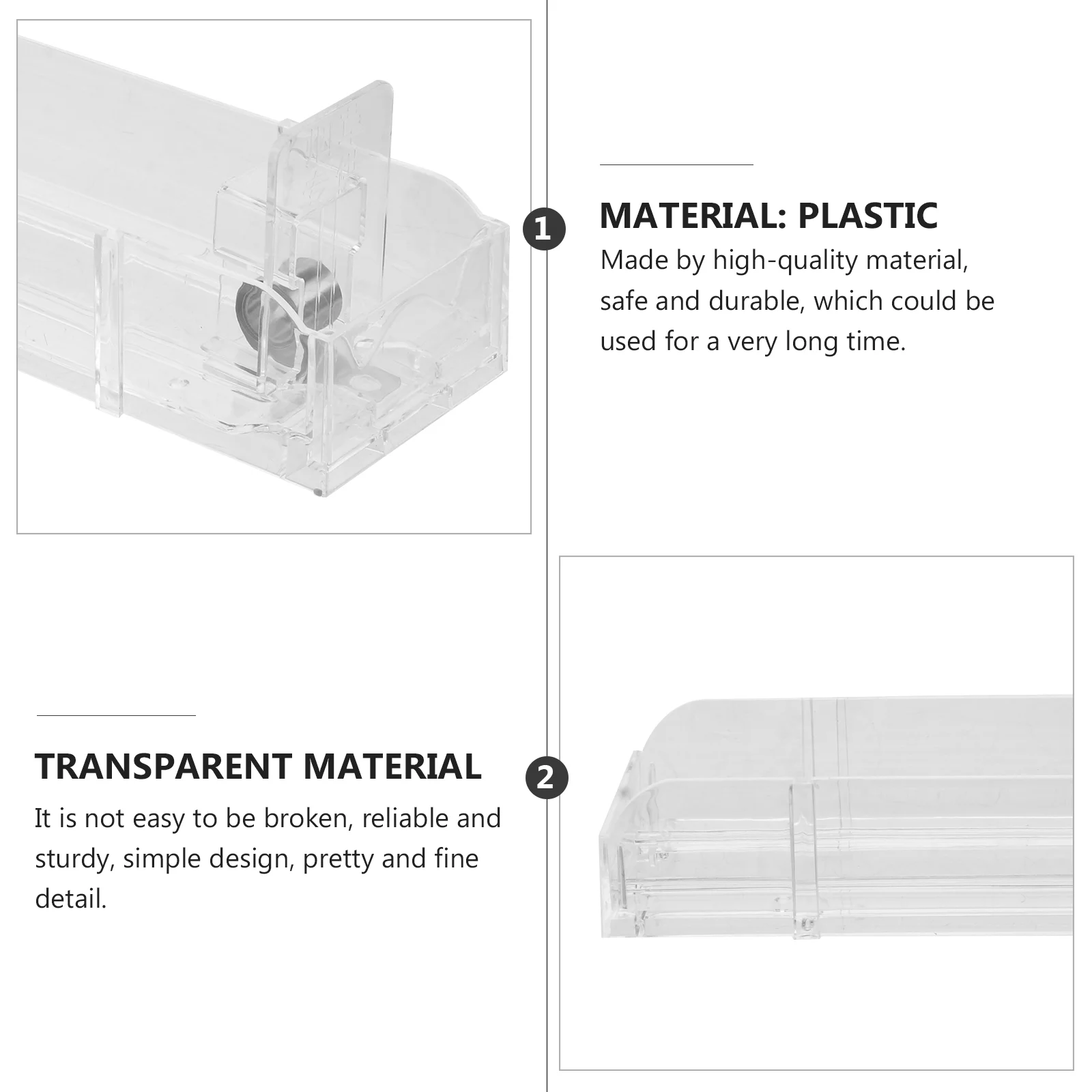 1

MATERIAL: PLASTIC

Made by high-quality material, safe and durable, which could be used for a very long time.

TRANSPARENT MATERIAL

It is not easy to be broken, reliable and sturdy, simple design, pretty and fine detail.

2