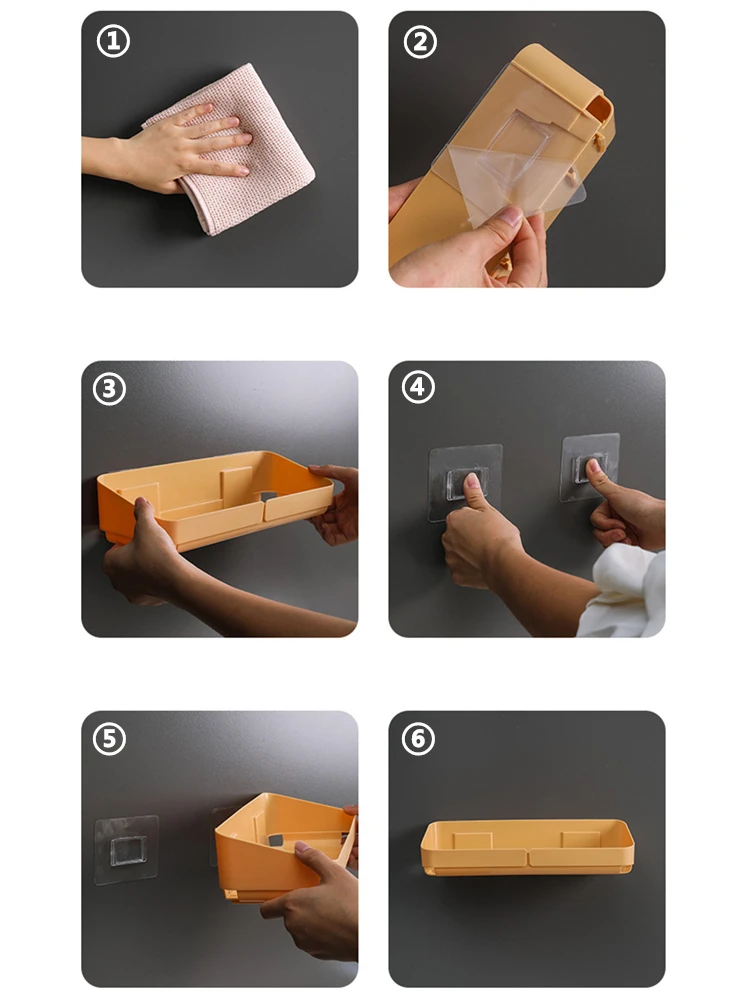 ①
②
③
④
⑤
⑥