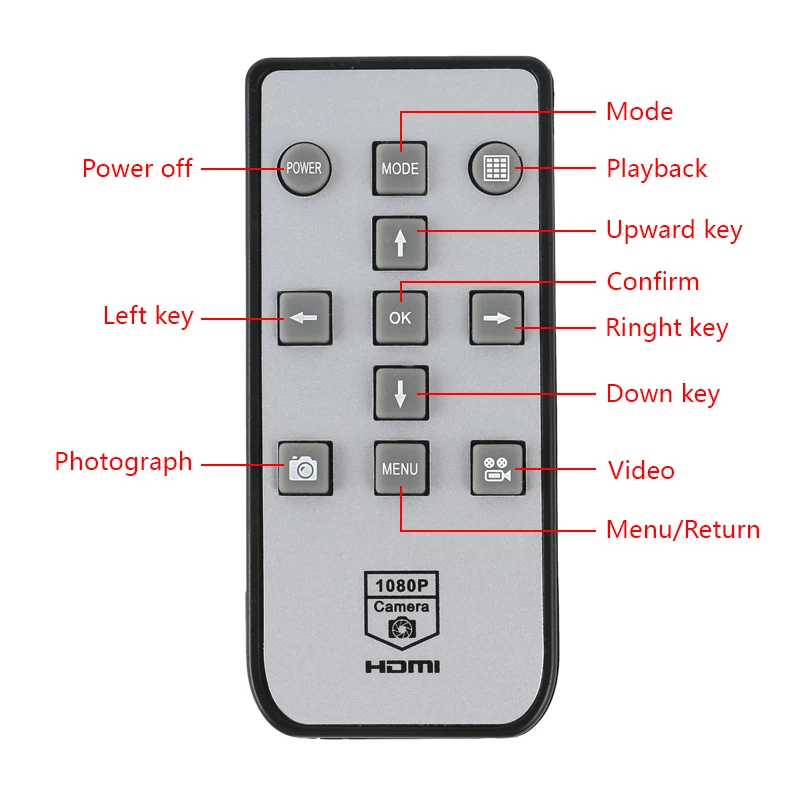 Mode

Power off
POWER
MODE
Playback

Upward key

Confirm

Left key
OK
Ringht key

Down key

Photograph
MENU
Video

Menu/Return

1080P
Camera
HDMI