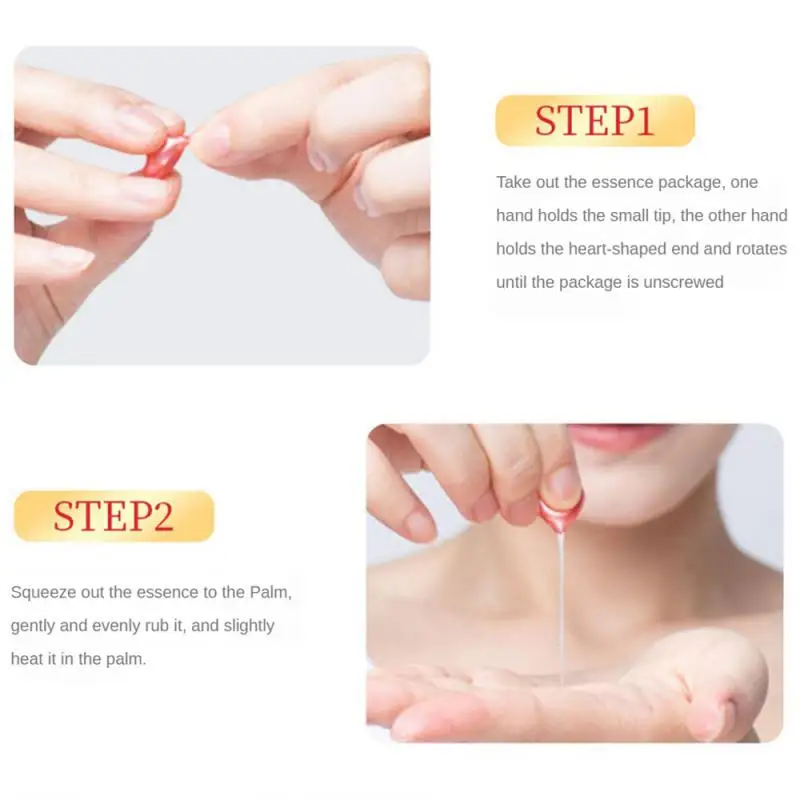 STEP1

Take out the essence package, one hand holds the small tip, the other hand holds the heart-shaped end and rotates until the package is unscrewed

STEP2

Squeeze out the essence to the Palm, gently and evenly rub it, and slightly heat it in the palm.