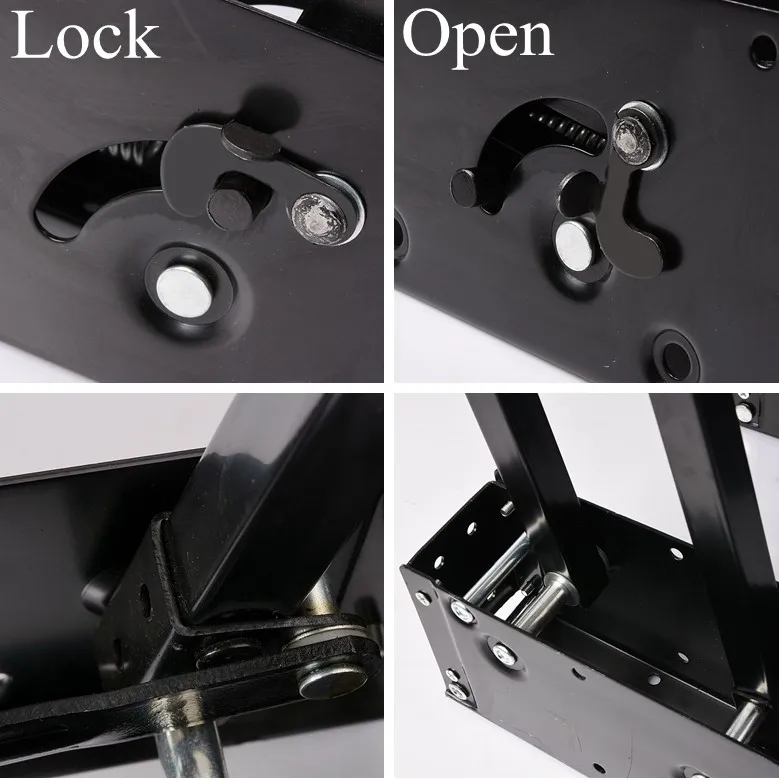 Lock

Open