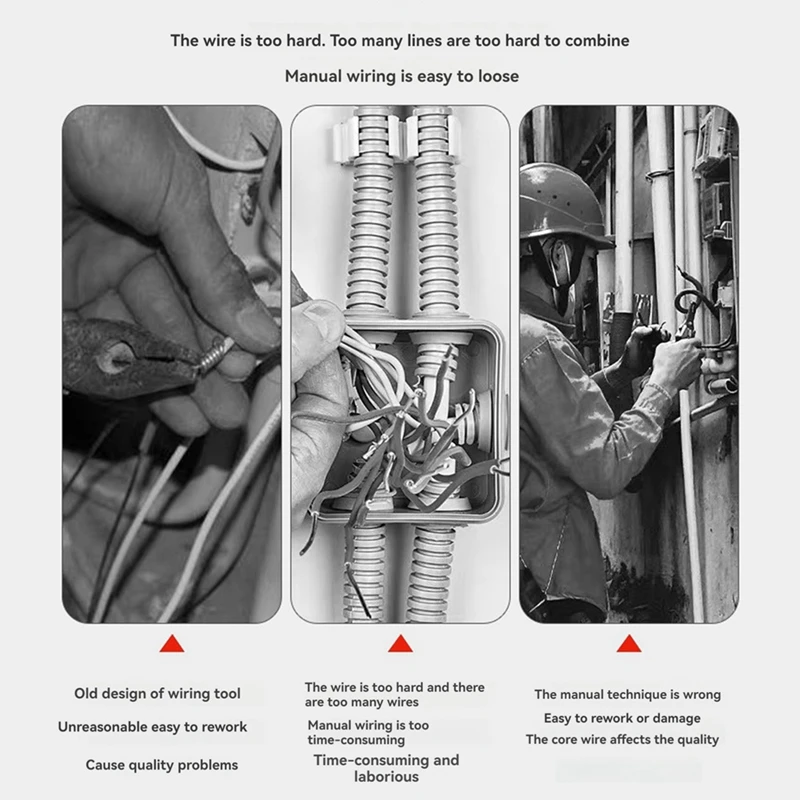 The wire is too hard. Too many lines are too hard to combine

Manual wiring is easy to loose

Old design of wiring tool

Unreasonable easy to rework

Cause quality problems

The wire is too hard and there are too many wires

Manual wiring is too time-consuming

Time-consuming and laborious

The manual technique is wrong

Easy to rework or damage

The core wire affects the quality