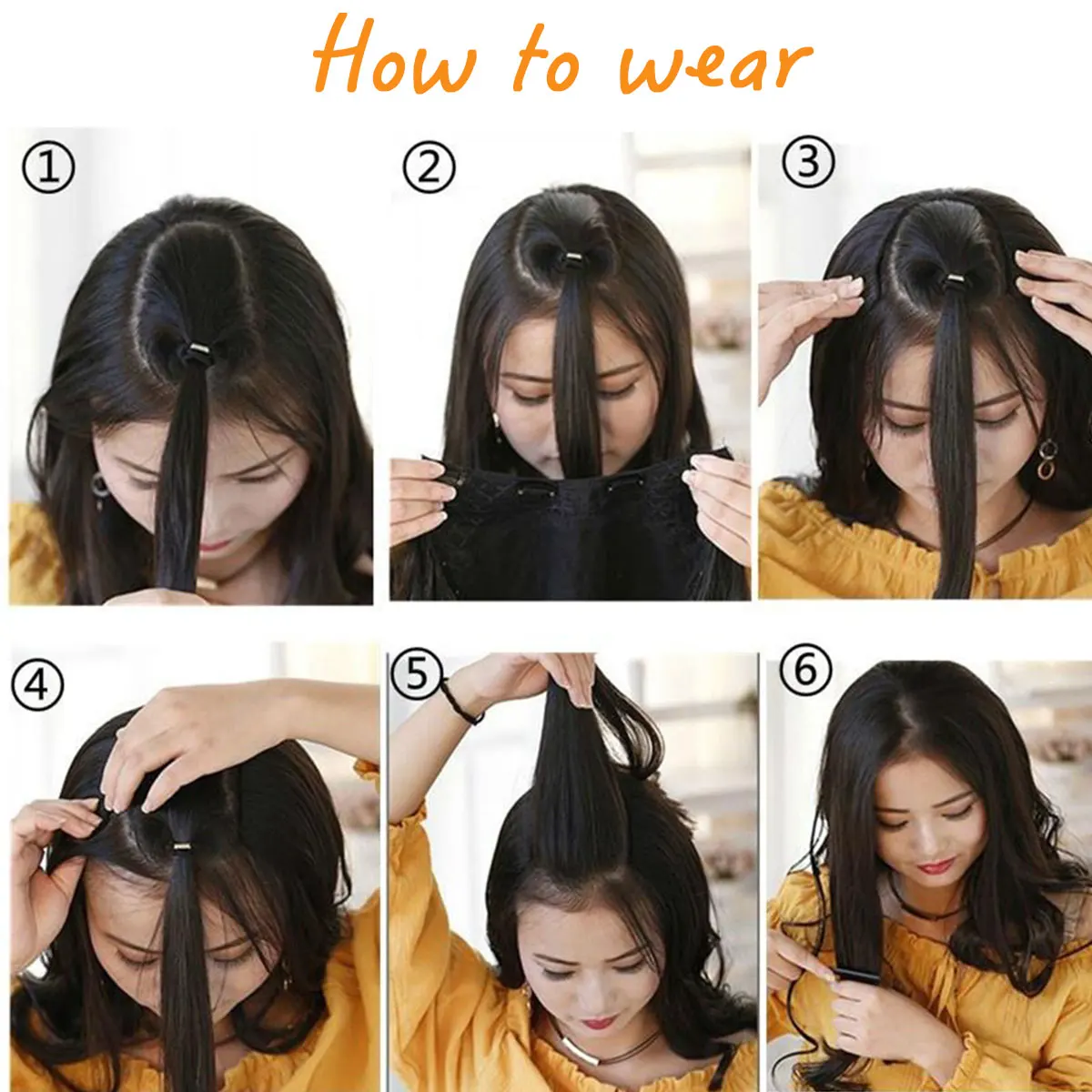 How to wear

①

②

③

④

⑤

⑥