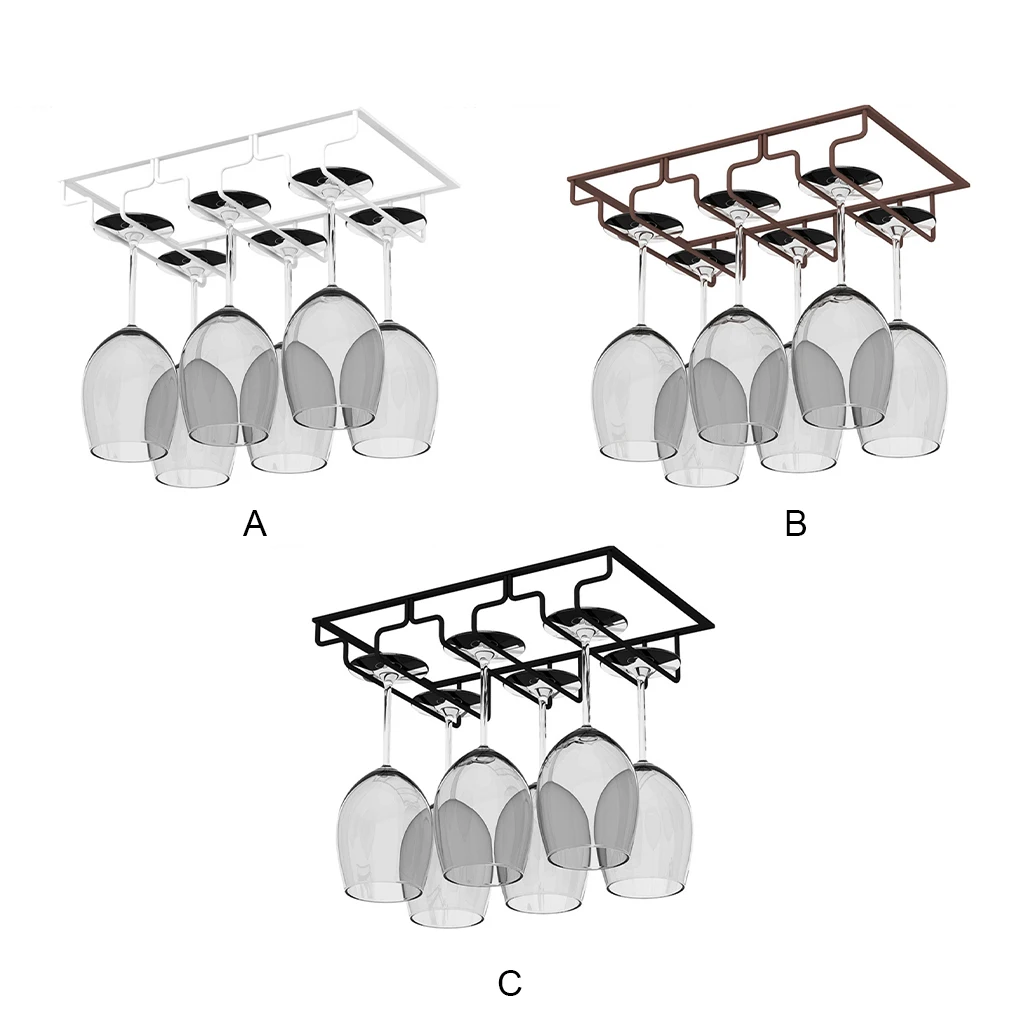 A

B

C