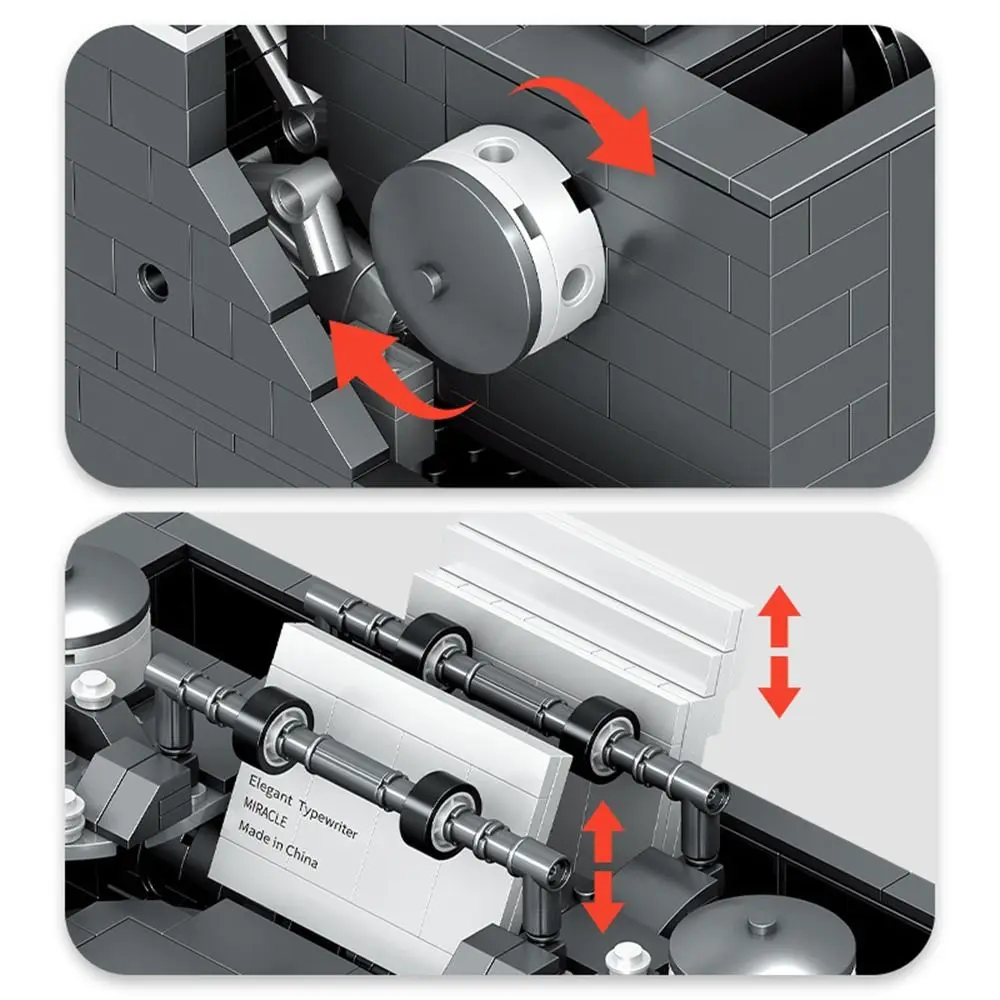 Elegant Typewriter
MIRACLE
Made in China