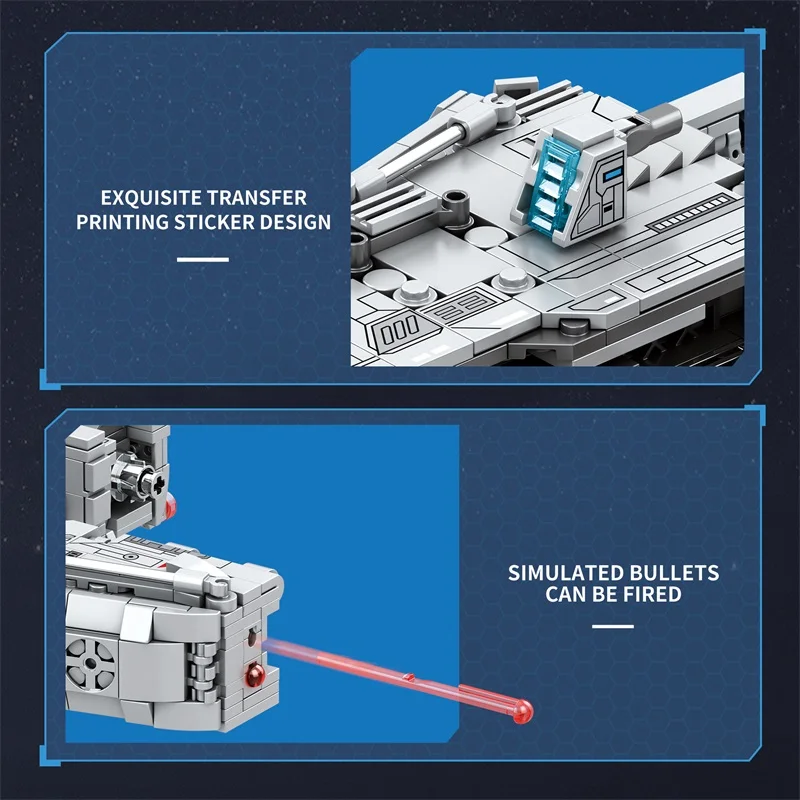 EXQUISITE TRANSFER PRINTING STICKER DESIGN

SIMULATED BULLETS CAN BE FIRED