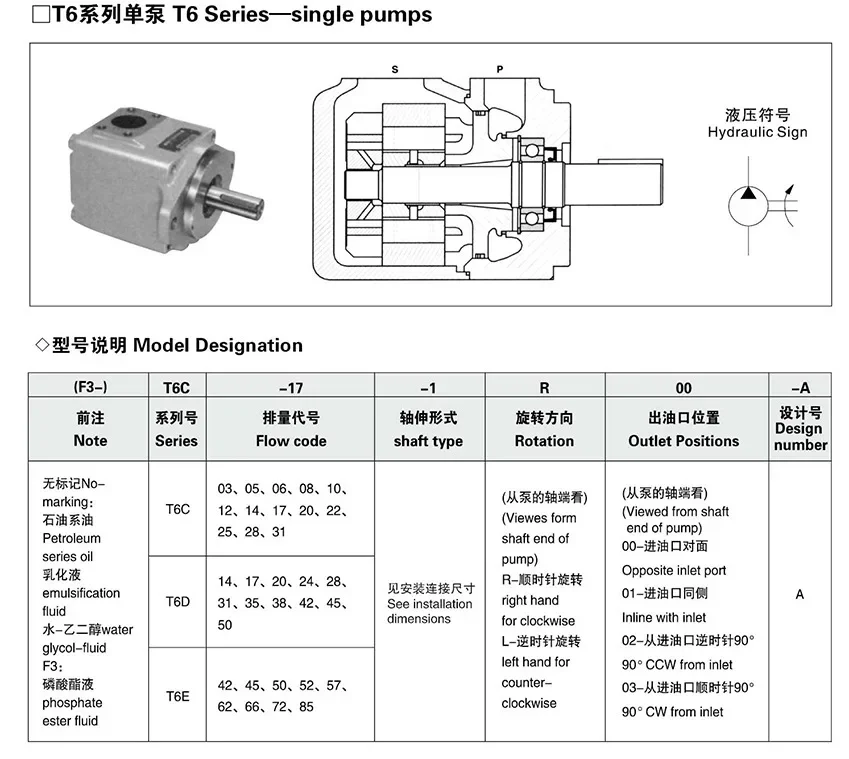 □T6系列单泵 T6 Series—single pumps

S P

液压符号
Hydraulic Sign

◇型号说明 Model Designation

| (F3–) | T6C | –17 | –1 | R | 00 | –A |
|---|---|---|---|---|---|---|
| 前注 Note | 系列号 Series | 排量代号 Flow code | 轴伸形式 shaft type | 旋转方向 Rotation | 出油口位置 Outlet Positions | 设计号 Design number |
| 无标记No–marking: 石油系油 Petroleum series oil 乳化液 emulsification fluid 水–乙二醇water glycol–fluid F3: 磷酸酯液 phosphate ester fluid | T6C | 03、05、06、08、10、12、14、17、20、22、25、28、31 | 见安装连接尺寸 See installation dimensions | (从泵的轴端看) (Viewes form shaft end of pump) R–顺时针旋转 right hand for clockwise L–逆时针旋转 left hand for counter–clockwise | (从泵的轴端看) (Viewed from shaft end of pump) 00–进油口对面 Opposite inlet port 01–进油口同侧 Inline with inlet 02–从进油口逆时针90° 90° CCW from inlet 03–从进油口顺时针90° 90° CW from inlet | A |
| | T6D | 14、17、20、24、28、31、35、38、42、45、50 | | | | |
| | T6E | 42、45、50、52、57、62、66、72、85 | | | | |