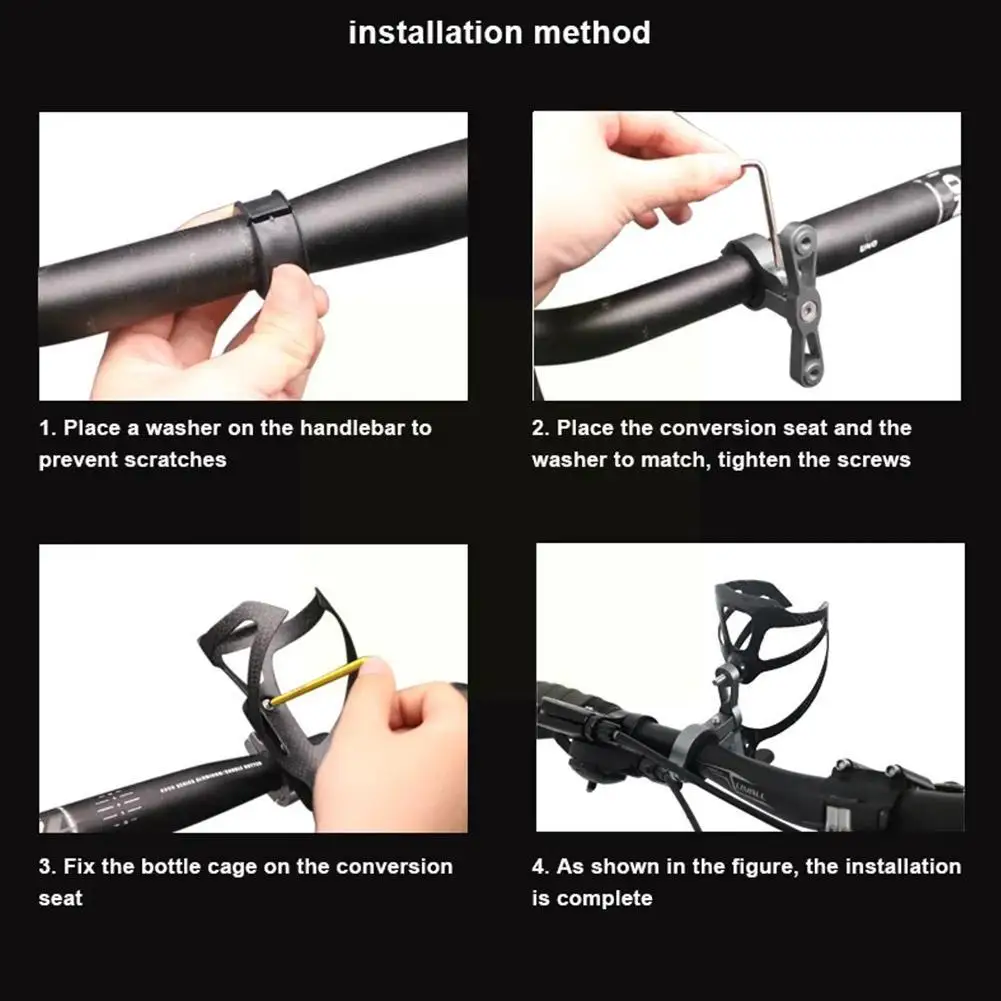 installation method

1. Place a washer on the handlebar to prevent scratches

2. Place the conversion seat and the washer to match, tighten the screws

3. Fix the bottle cage on the conversion seat

4. As shown in the figure, the installation is complete