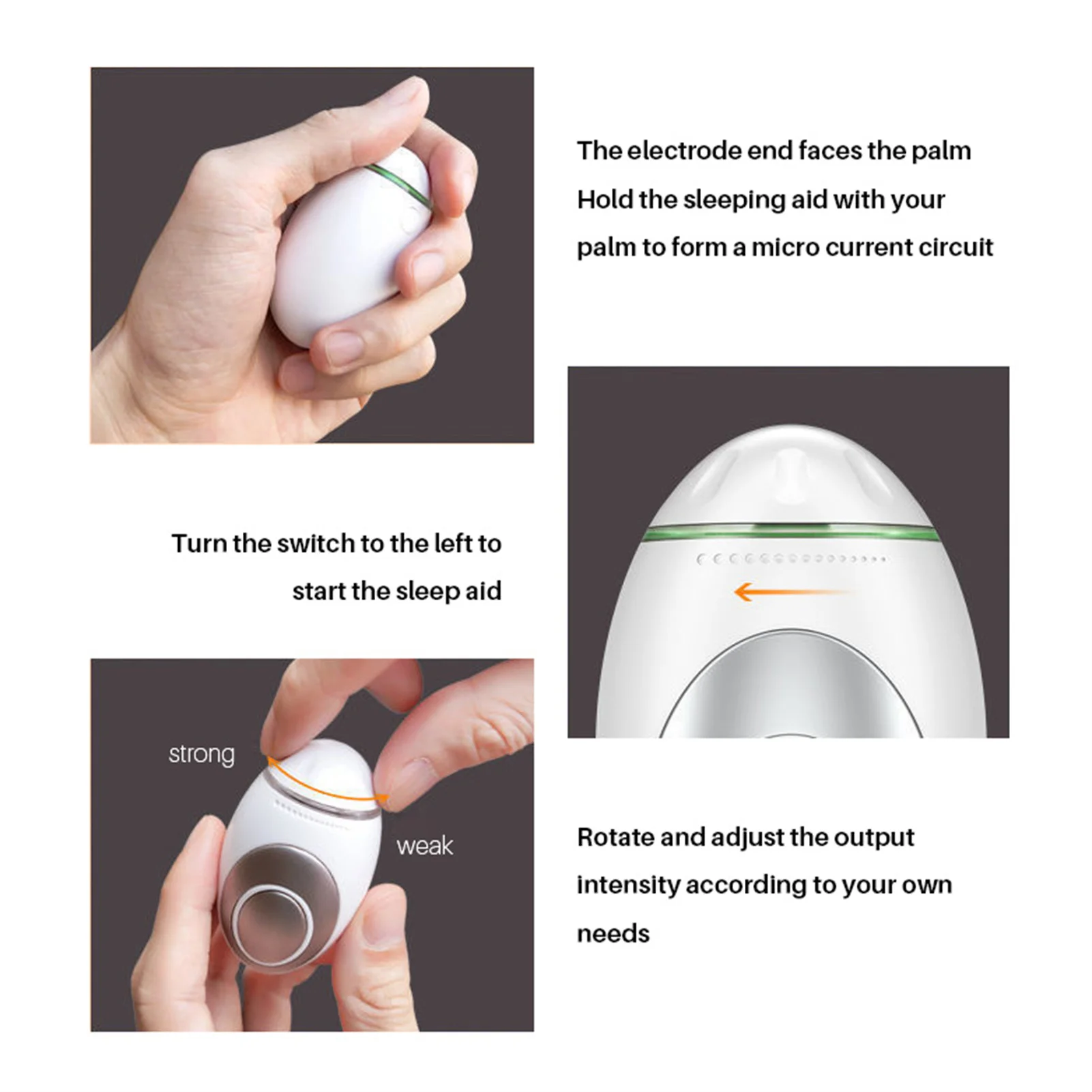 The electrode end faces the palm
Hold the sleeping aid with your palm to form a micro current circuit

Turn the switch to the left to start the sleep aid

strong

weak

Rotate and adjust the output intensity according to your own needs