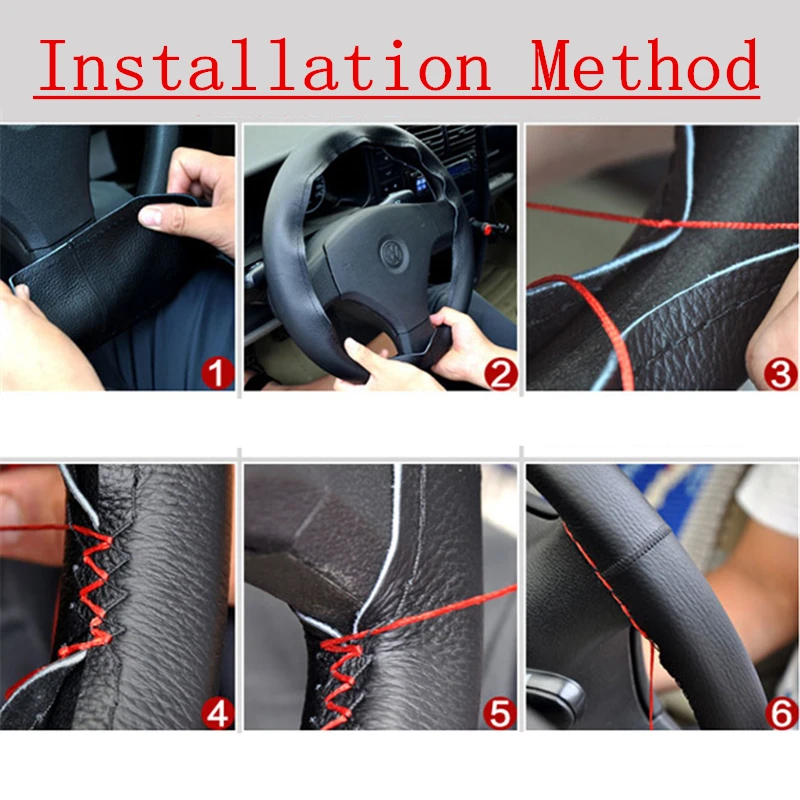 Installation Method

1

2

3

4

5

6