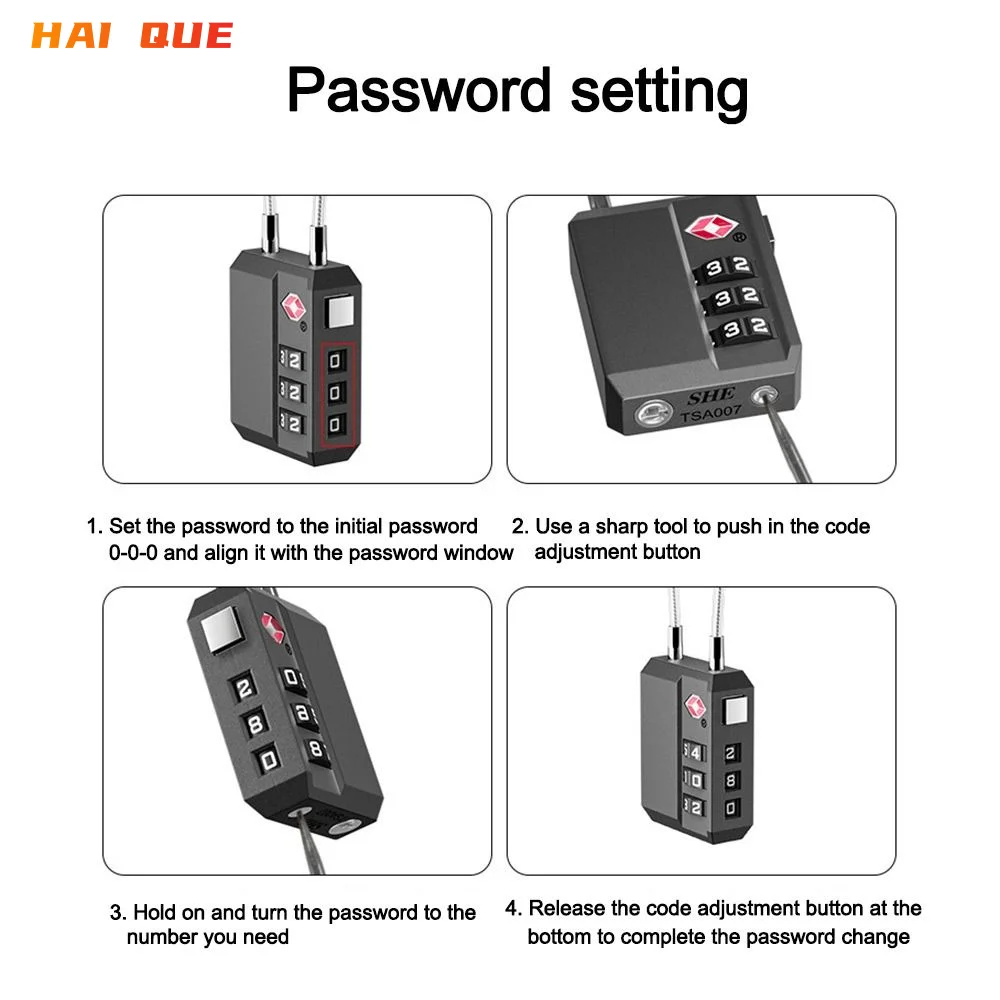 HAI QUE

Password setting

SHE
TSA007

1. Set the password to the initial password 0-0-0 and align it with the password window

2. Use a sharp tool to push in the code adjustment button

3. Hold on and turn the password to the number you need

4. Release the code adjustment button at the bottom to complete the password change