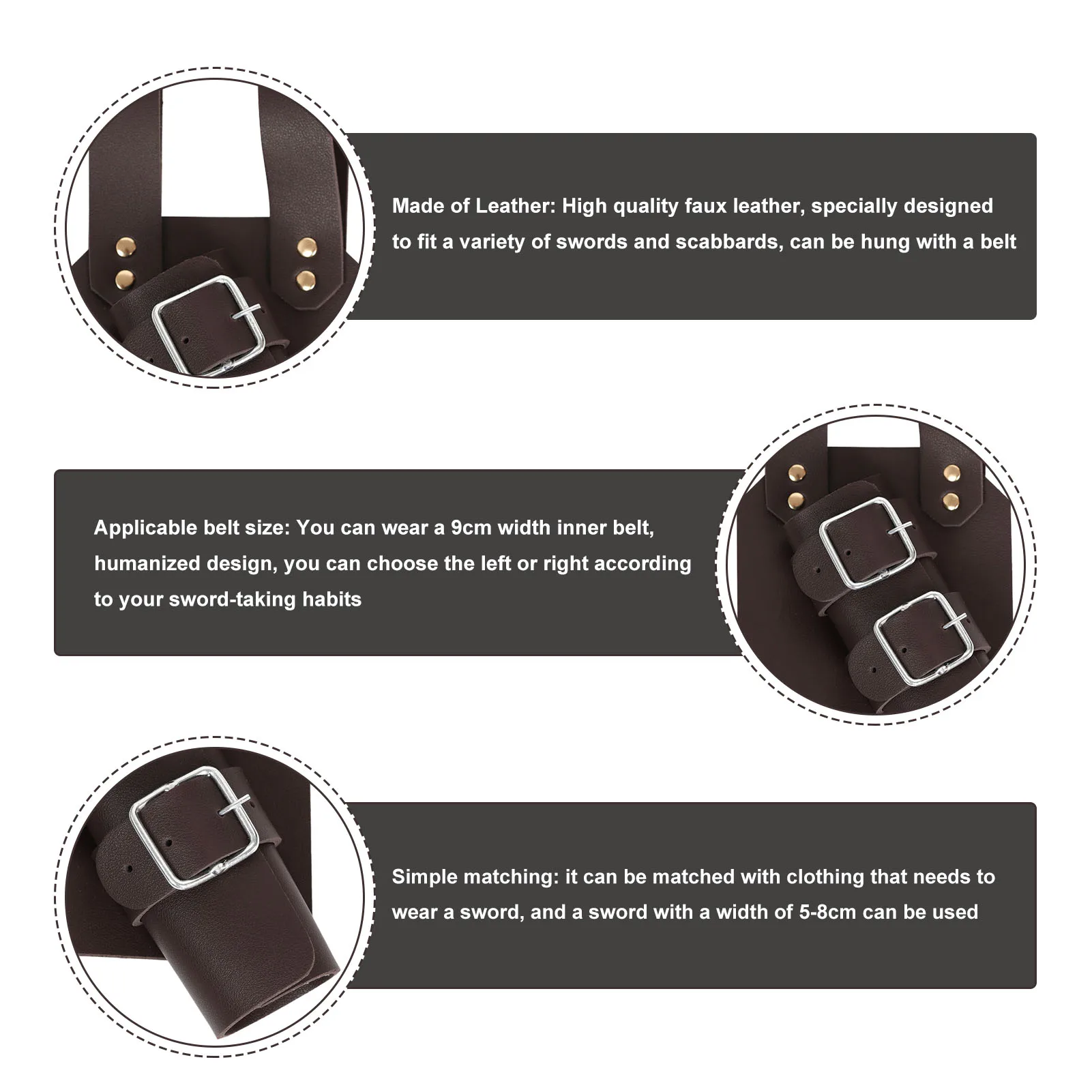 Made of Leather: High quality faux leather, specially designed to fit a variety of swords and scabbards, can be hung with a belt

Applicable belt size: You can wear a 9cm width inner belt, humanized design, you can choose the left or right according to your sword-taking habits

Simple matching: it can be matched with clothing that needs to wear a sword, and a sword with a width of 5-8cm can be used