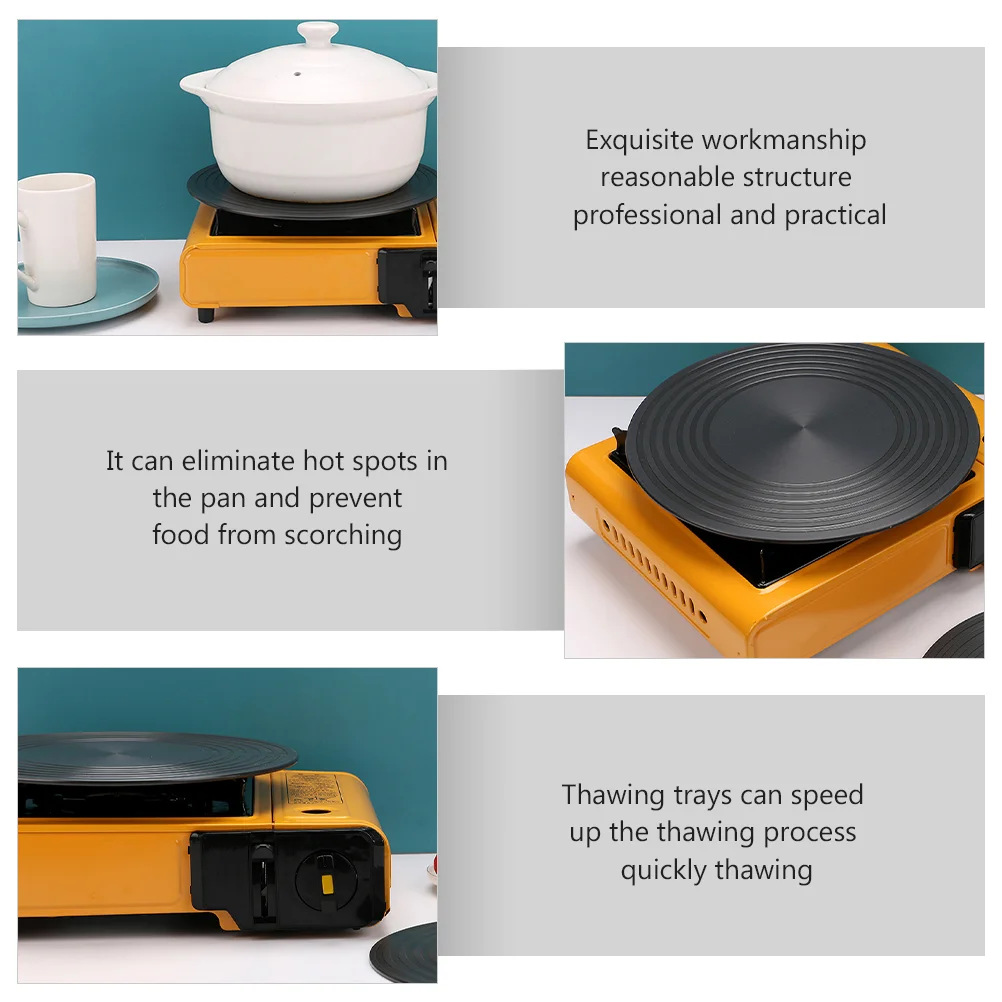 Exquisite workmanship
reasonable structure
professional and practical

It can eliminate hot spots in
the pan and prevent
food from scorching

Thawing trays can speed
up the thawing process
quickly thawing