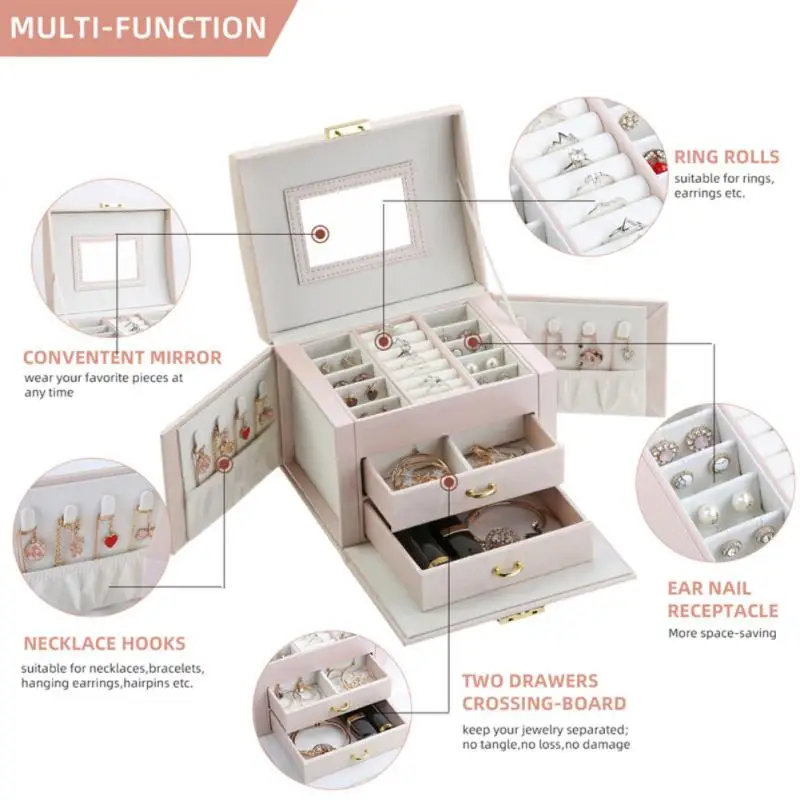 MULTI-FUNCTION

RING ROLLS
suitable for rings, earrings etc.

CONVENTENT MIRROR
wear your favorite pieces at any time

EAR NAIL RECEPTACLE
More space-saving

NECKLACE HOOKS
suitable for necklaces,bracelets, hanging earrings,hairpins etc.

TWO DRAWERS CROSSING-BOARD
keep your jewelry separated; no tangle,no loss,no damage