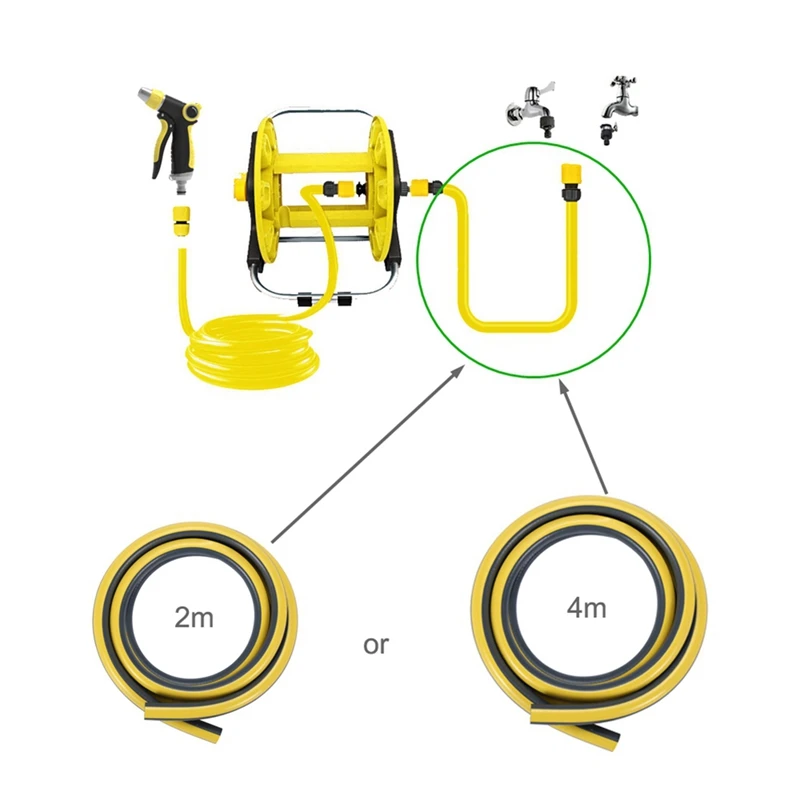 2m

or

4m