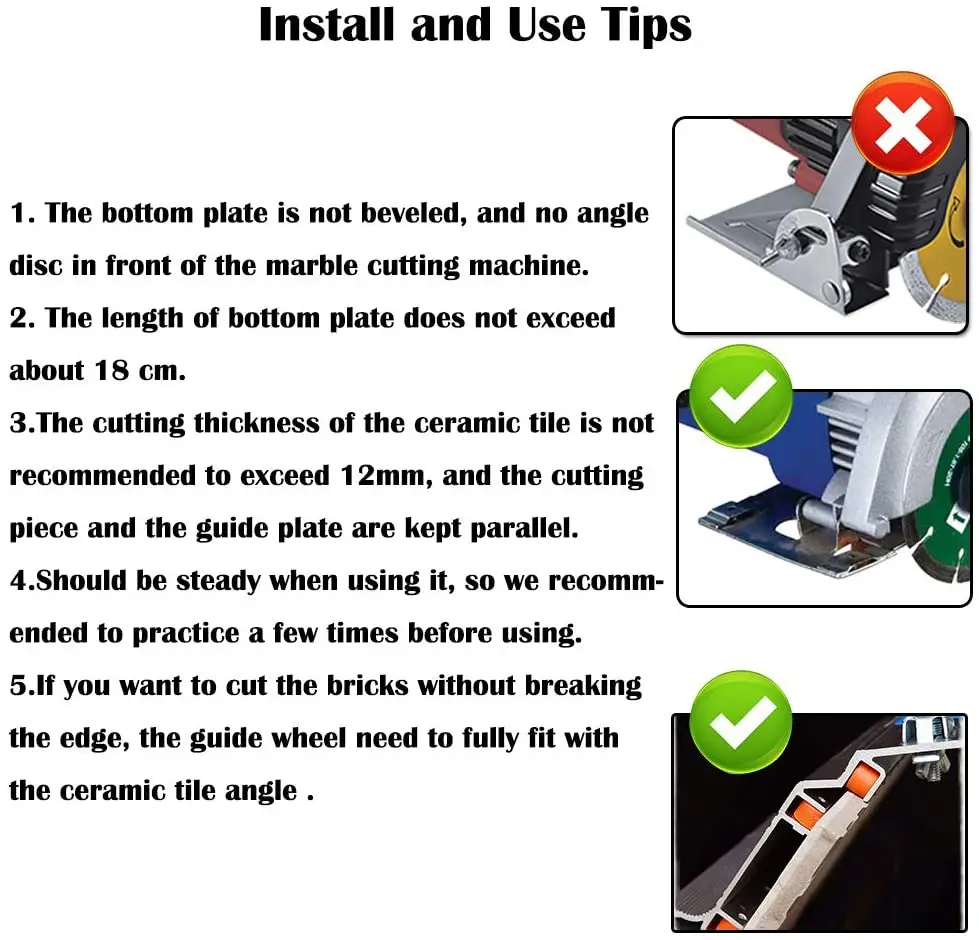 Install and Use Tips

1. The bottom plate is not beveled, and no angle disc in front of the marble cutting machine.
2. The length of bottom plate does not exceed about 18 cm.
3.The cutting thickness of the ceramic tile is not recommended to exceed 12mm, and the cutting piece and the guide plate are kept parallel.
4.Should be steady when using it, so we recommended to practice a few times before using.
5.If you want to cut the bricks without breaking the edge, the guide wheel need to fully fit with the ceramic tile angle .