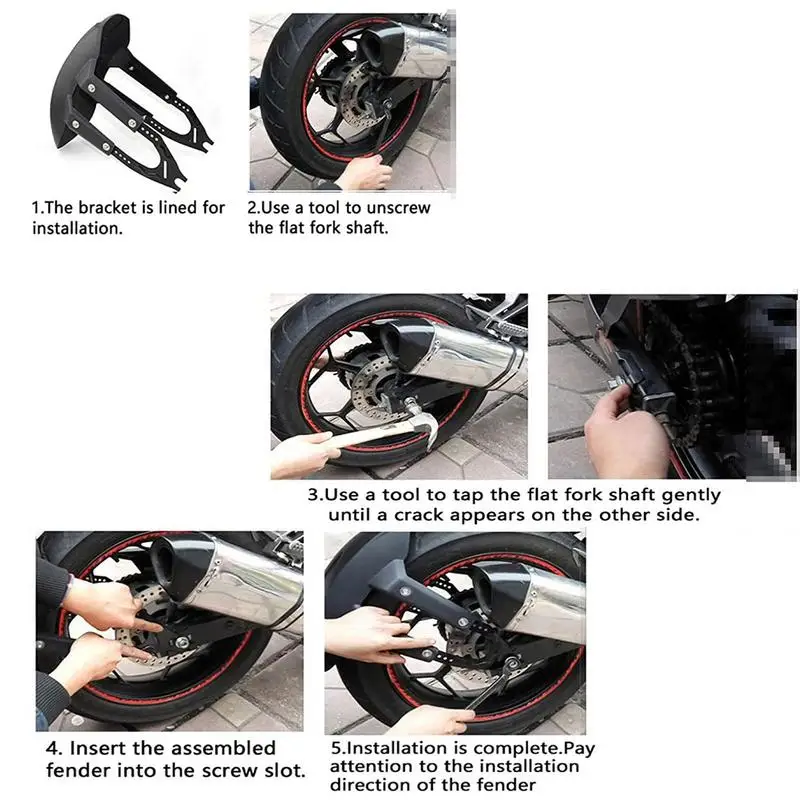 1.The bracket is lined for installation.

2.Use a tool to unscrew the flat fork shaft.

3.Use a tool to tap the flat fork shaft gently until a crack appears on the other side.

4. Insert the assembled fender into the screw slot.

5.Installation is complete.Pay attention to the installation direction of the fender