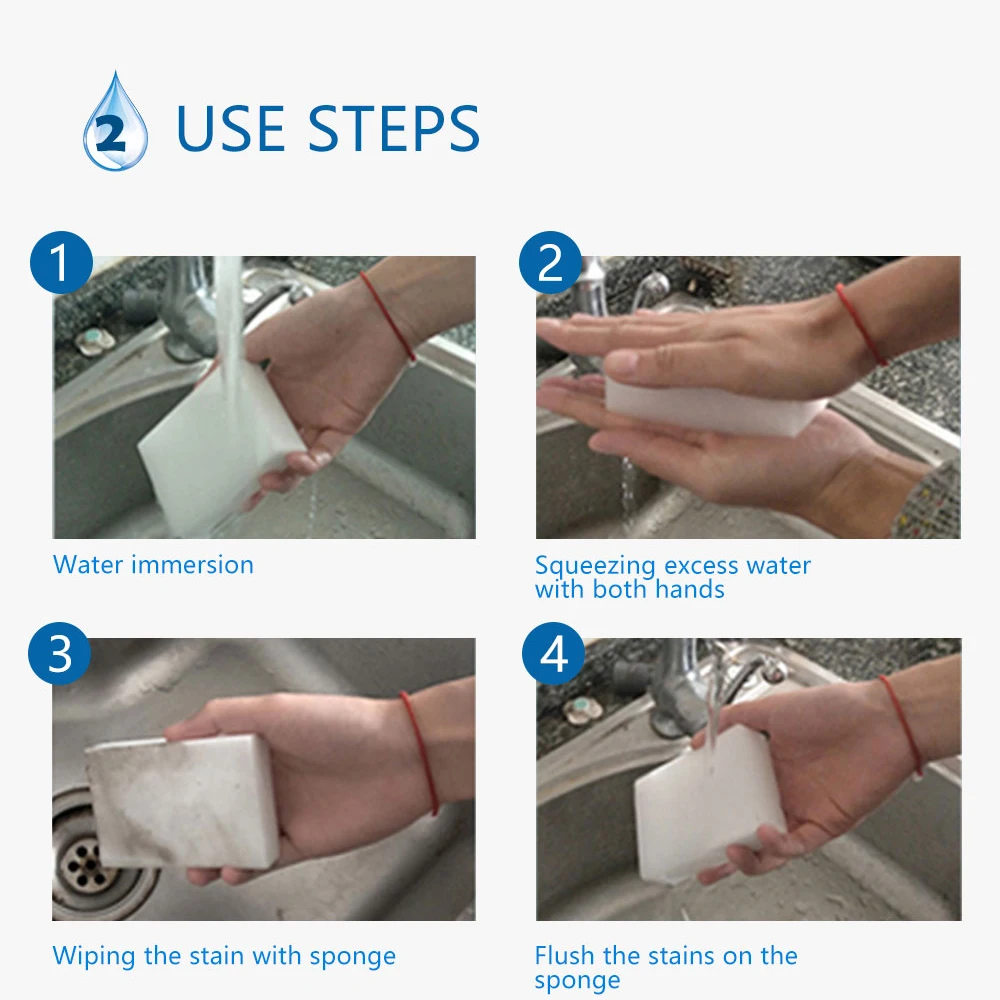 2 USE STEPS

1

Water immersion

2

Squeezing excess water with both hands

3

Wiping the stain with sponge

4

Flush the stains on the sponge