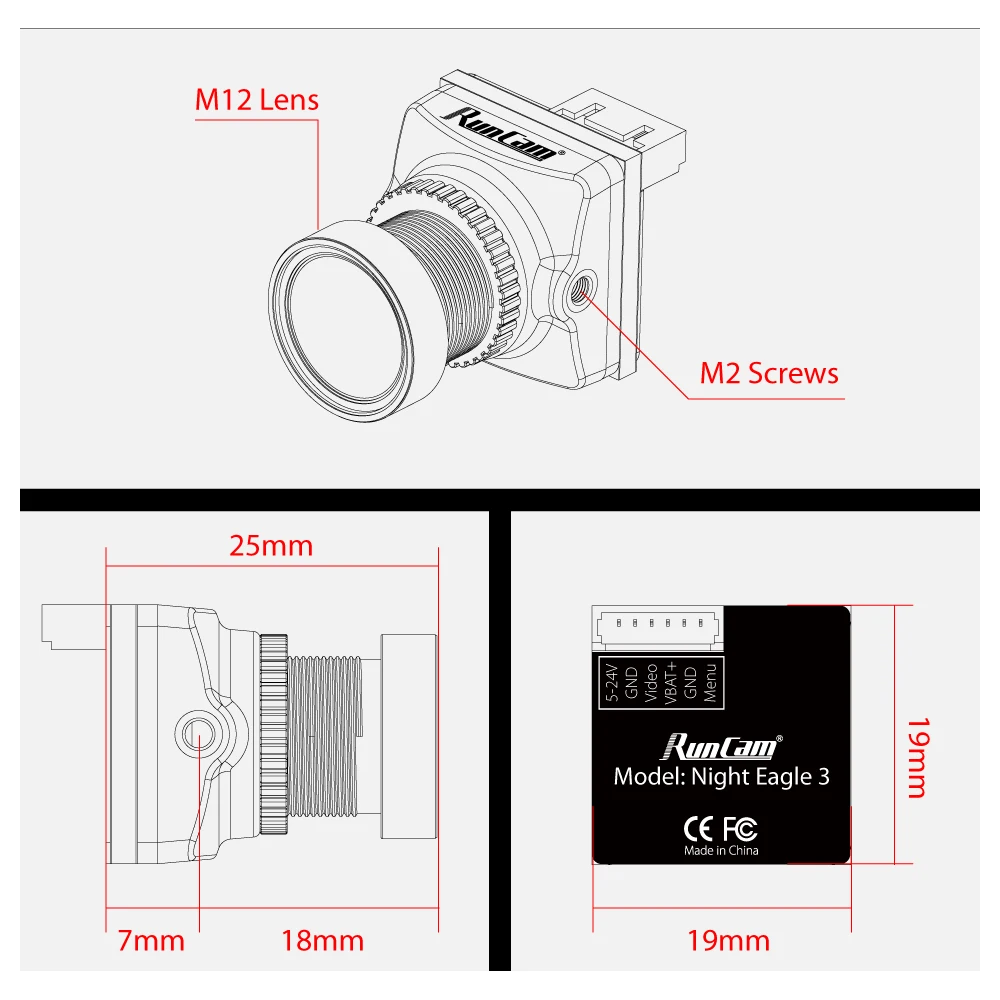 M12 Lens

RunCam®

M2 Screws

25mm

7mm

18mm

5-24V
GND
Video
VBAT+
GND
Menu

RunCam®

Model: Night Eagle 3

CE FC

Made in China

19mm

19mm