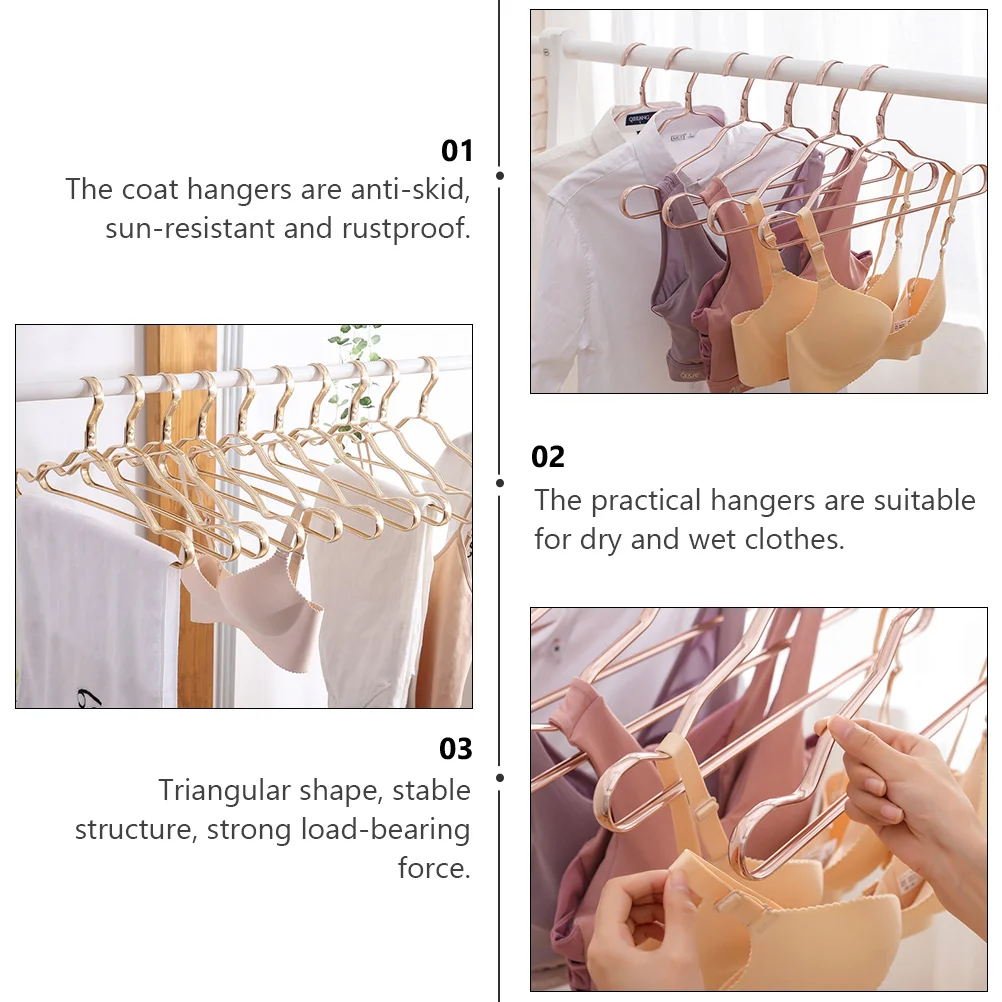 01
The coat hangers are anti-skid, sun-resistant and rustproof.

02
The practical hangers are suitable for dry and wet clothes.

03
Triangular shape, stable structure, strong load-bearing force.