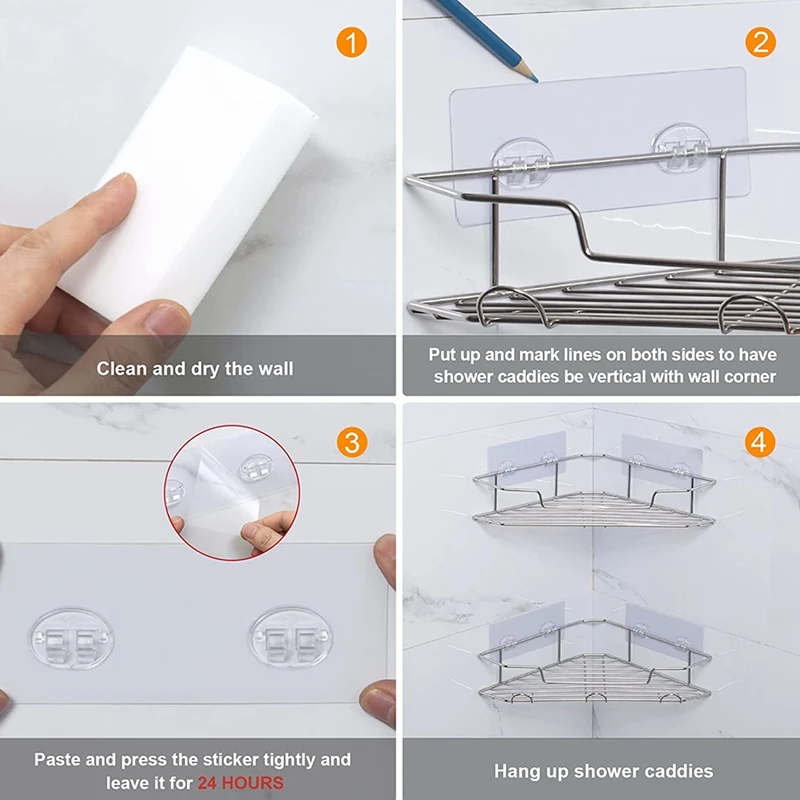 1

Clean and dry the wall

2

Put up and mark lines on both sides to have shower caddies be vertical with wall corner

3

Paste and press the sticker tightly and leave it for 24 HOURS

4

Hang up shower caddies