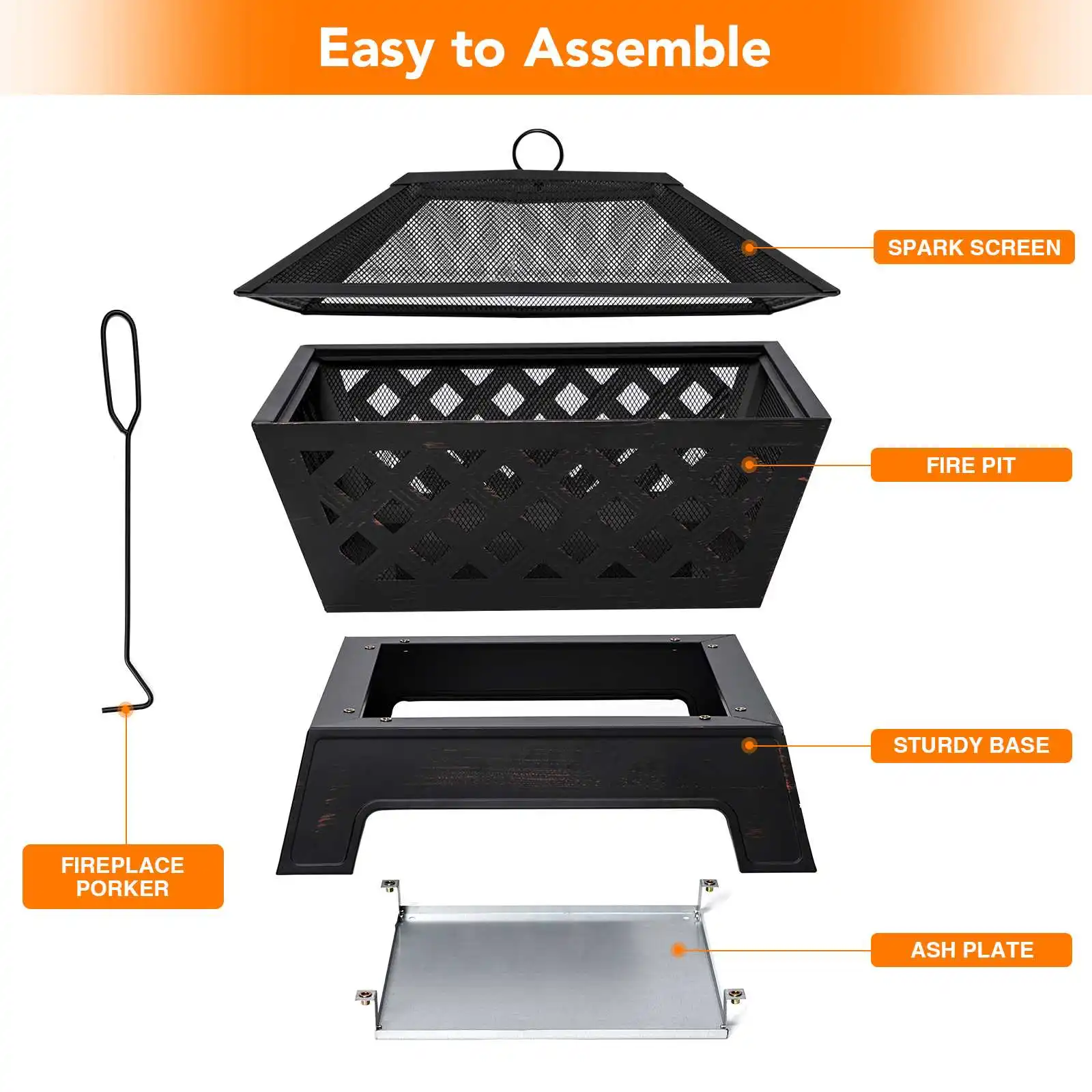 Easy to Assemble

SPARK SCREEN

FIRE PIT

STURDY BASE

FIREPLACE PORKER

ASH PLATE